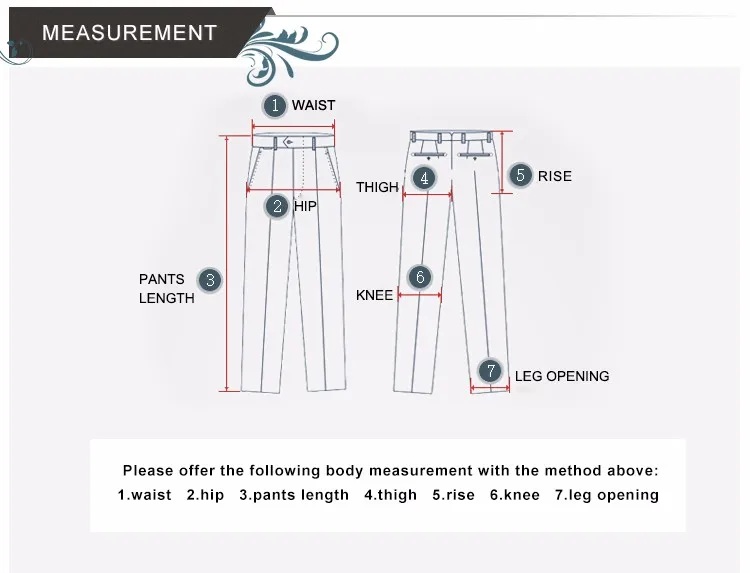 MEASUREMENT

1 WAIST

2 HIP

PANTS LENGTH 3

THIGH 4

5 RISE

6 KNEE

7 LEG OPENING

Please offer the following body measurement with the method above:
1.waist 2.hip 3.pants length 4.thigh 5.rise 6.knee 7.leg opening