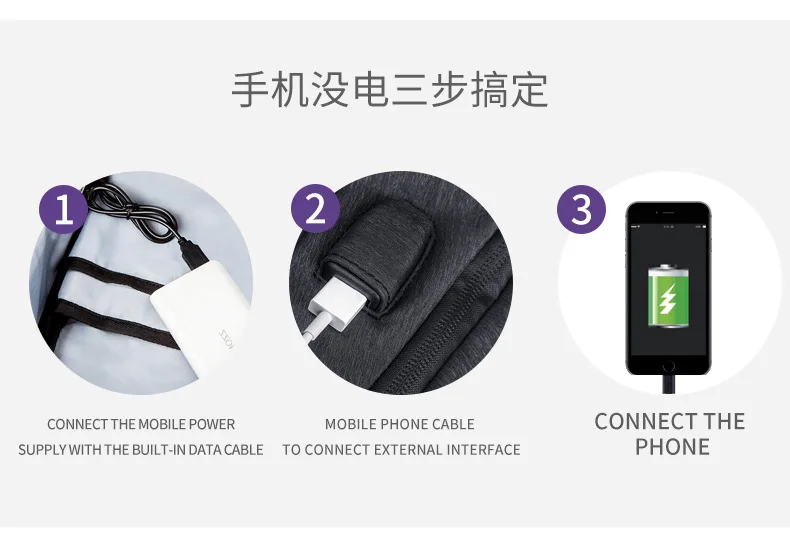 手机没电三步搞定

1

CONNECT THE MOBILE POWER SUPPLY WITH THE BUILT-IN DATA CABLE

2

MOBILE PHONE CABLE TO CONNECT EXTERNAL INTERFACE

3

CONNECT THE PHONE