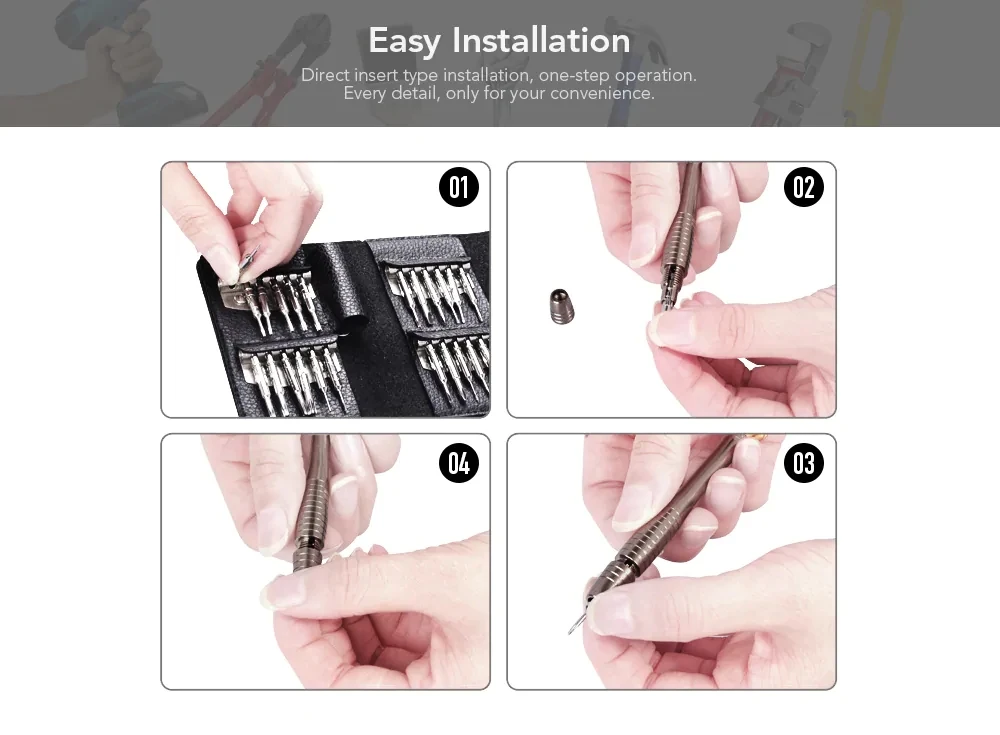 Easy Installation

Direct insert type installation, one-step operation.
Every detail, only for your convenience.

01

02

04

03