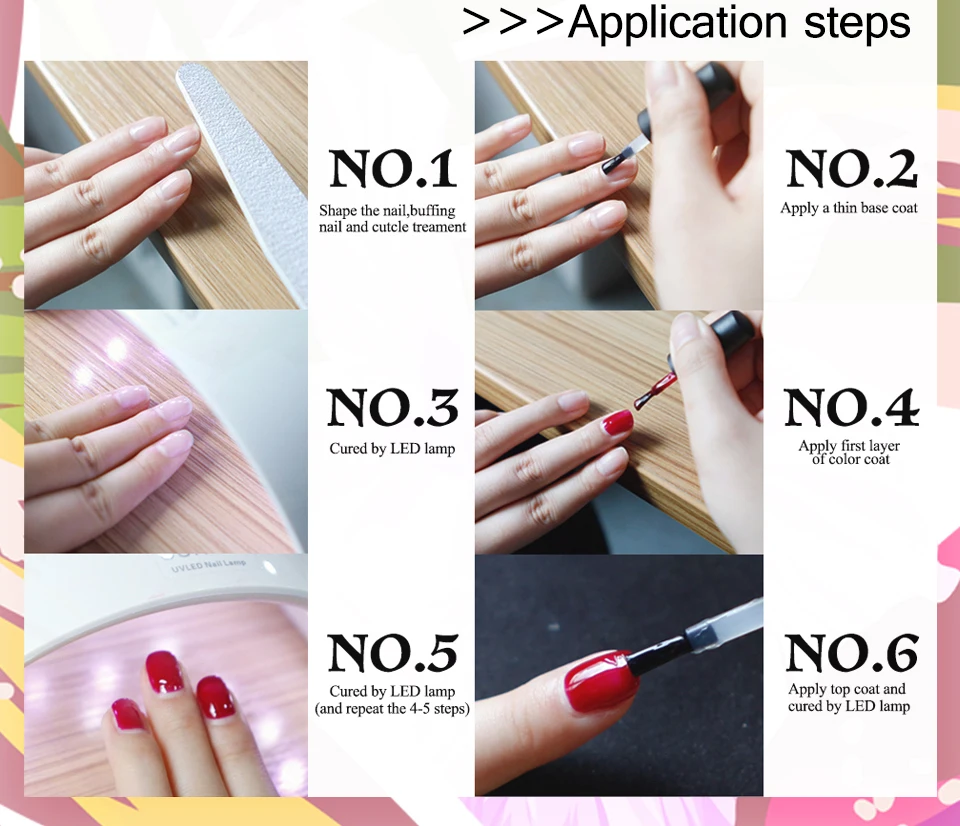 >>>Application steps

NO.1
Shape the nail,buffing nail and cutcle treament

NO.2
Apply a thin base coat

NO.3
Cured by LED lamp

NO.4
Apply first layer of color coat

UVLED Nail Lamp

NO.5
Cured by LED lamp (and repeat the 4-5 steps)

NO.6
Apply top coat and cured by LED lamp