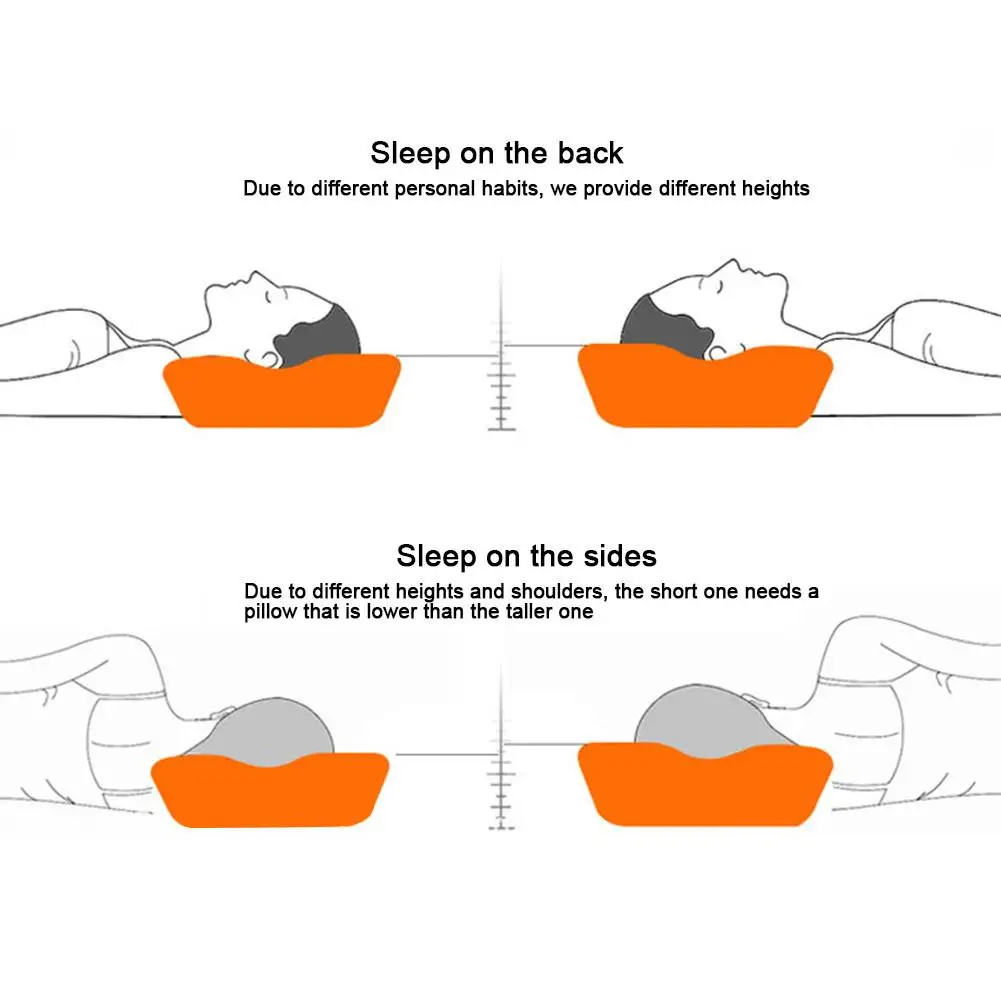 Sleep on the back
Due to different personal habits, we provide different heights

Sleep on the sides
Due to different heights and shoulders, the short one needs a pillow that is lower than the taller one