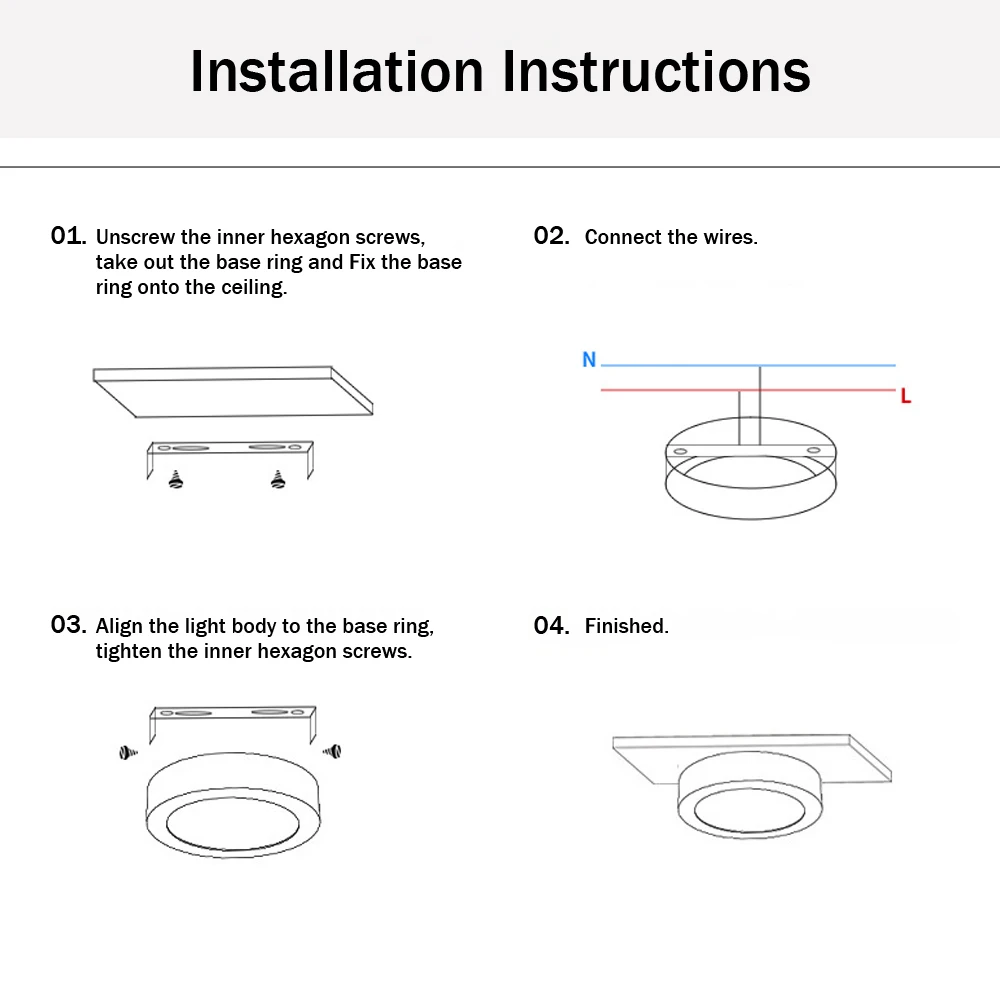 Installation Instructions

01. Unscrew the inner hexagon screws, take out the base ring and Fix the base ring onto the ceiling.

02. Connect the wires.

N

L

03. Align the light body to the base ring, tighten the inner hexagon screws.

04. Finished.