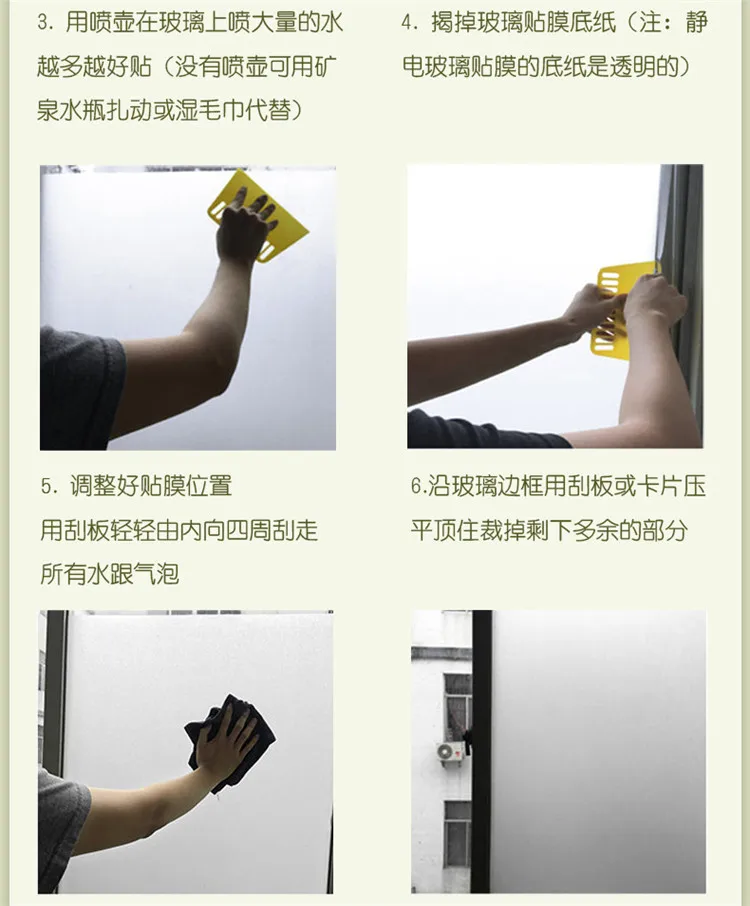 3. 用喷壶在玻璃上喷大量的水越多越好贴（没有喷壶可用矿泉水瓶扎动或湿毛巾代替）

4. 揭掉玻璃贴膜底纸（注：静电玻璃贴膜的底纸是透明的）

5. 调整好贴膜位置
用刮板轻轻由内向四周刮走所有水跟气泡

6.沿玻璃边框用刮板或卡片压平顶住裁掉剩下多余的部分