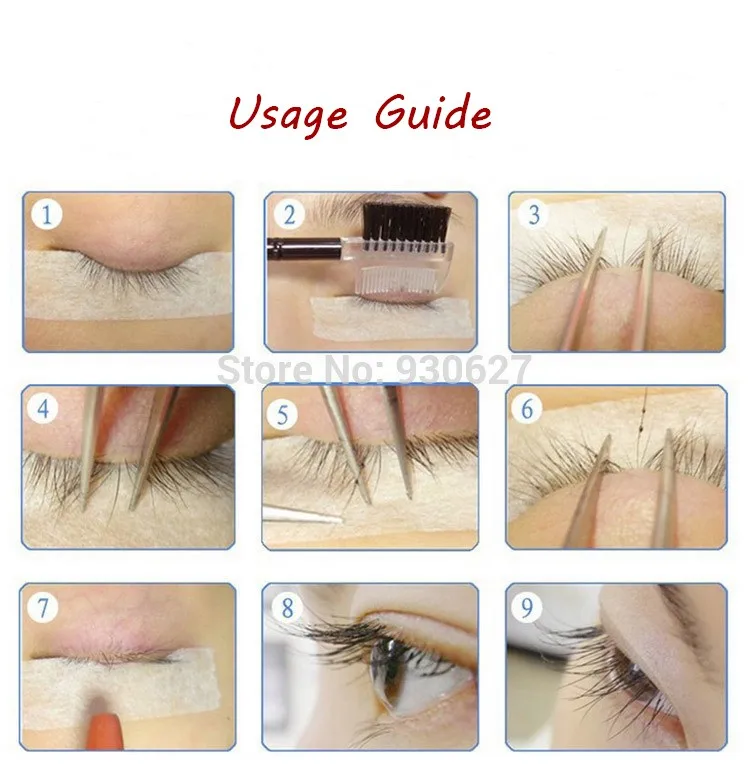 Usage Guide

1

2

3

Store No: 930627

4

5

6

7

8

9