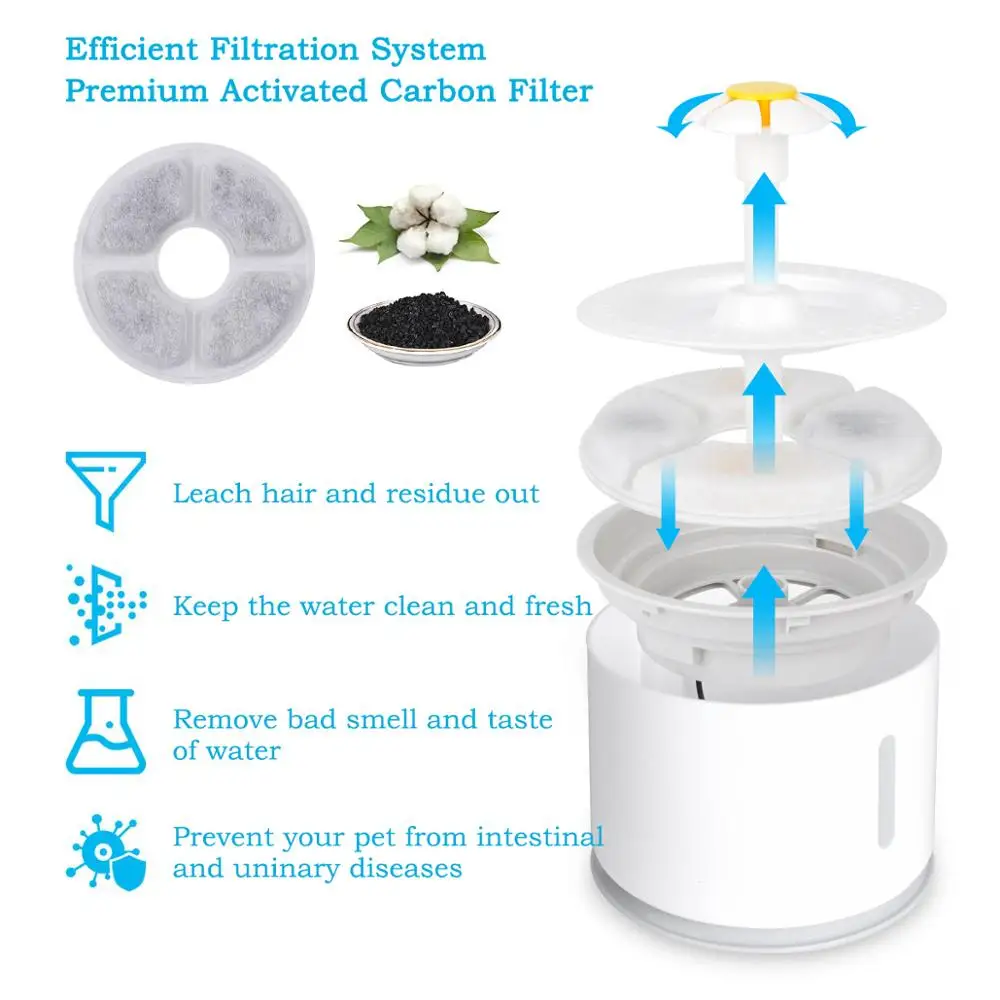 Efficient Filtration System
Premium Activated Carbon Filter

Leach hair and residue out

Keep the water clean and fresh

Remove bad smell and taste of water

Prevent your pet from intestinal and uninary diseases