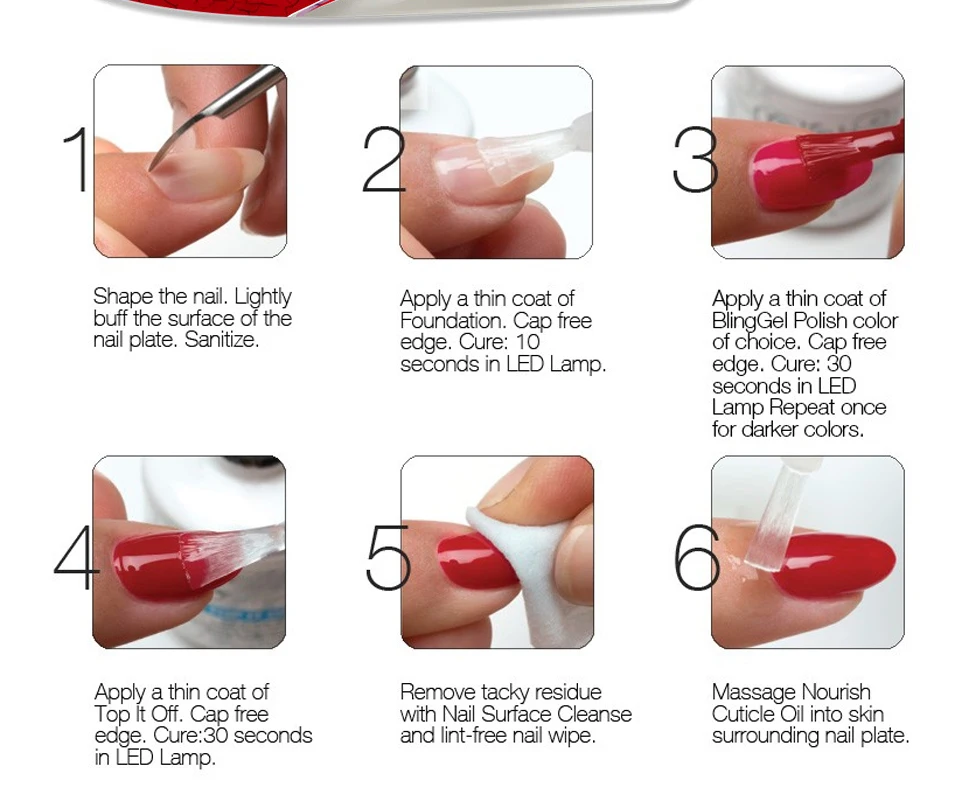 1

Shape the nail. Lightly buff the surface of the nail plate. Sanitize.

2

Apply a thin coat of Foundation. Cap free edge. Cure: 10 seconds in LED Lamp.

3

Apply a thin coat of BlingGel Polish color of choice. Cap free edge. Cure: 30 seconds in LED Lamp Repeat once for darker colors.

4

Apply a thin coat of Top It Off. Cap free edge. Cure:30 seconds in LED Lamp.

5

Remove tacky residue with Nail Surface Cleanse and lint-free nail wipe.

6

Massage Nourish Cuticle Oil into skin surrounding nail plate.