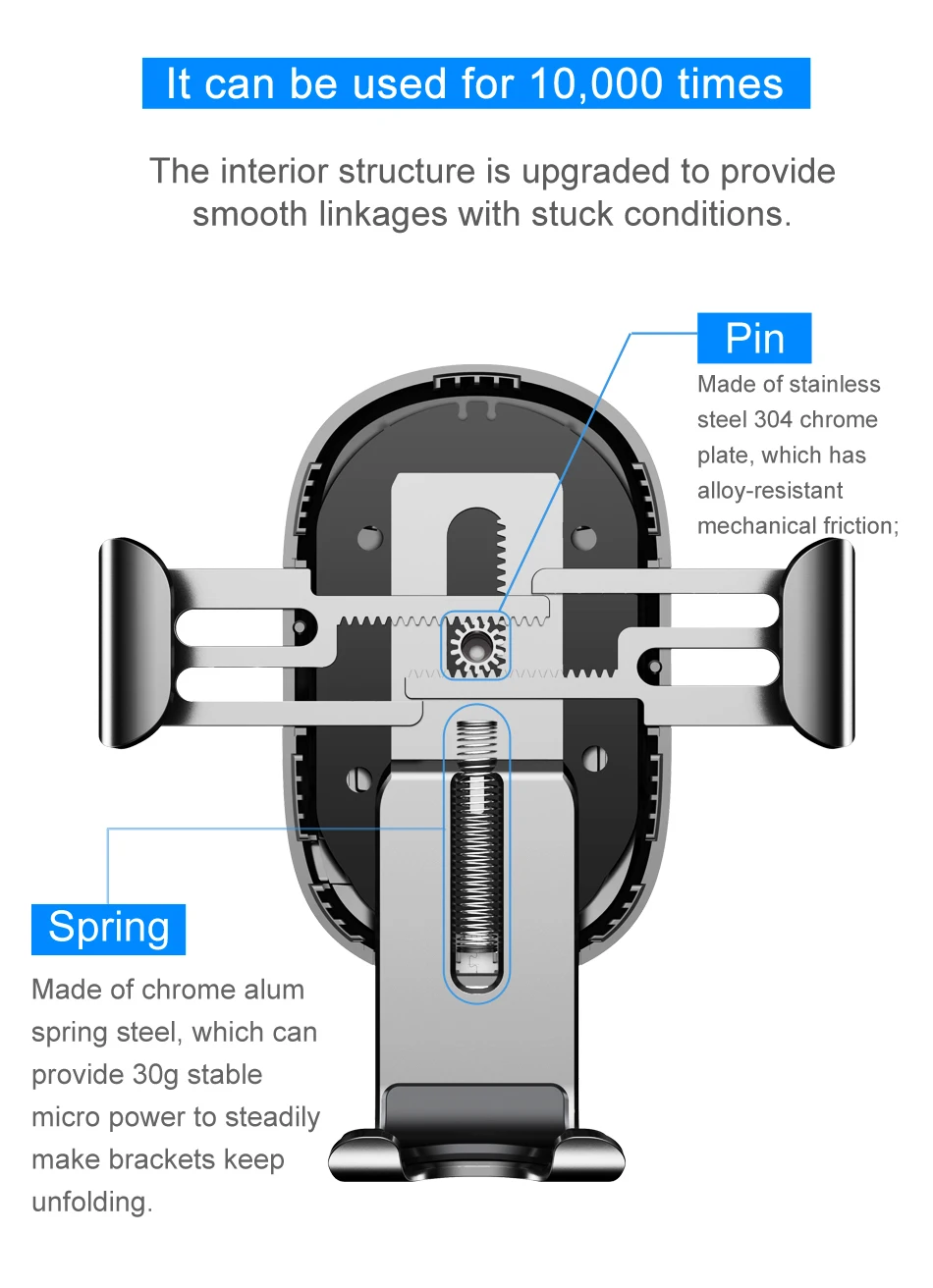 It can be used for 10,000 times

The interior structure is upgraded to provide smooth linkages with stuck conditions.

Pin

Made of stainless steel 304 chrome plate, which has alloy-resistant mechanical friction;

Spring

Made of chrome alum spring steel, which can provide 30g stable micro power to steadily make brackets keep unfolding.