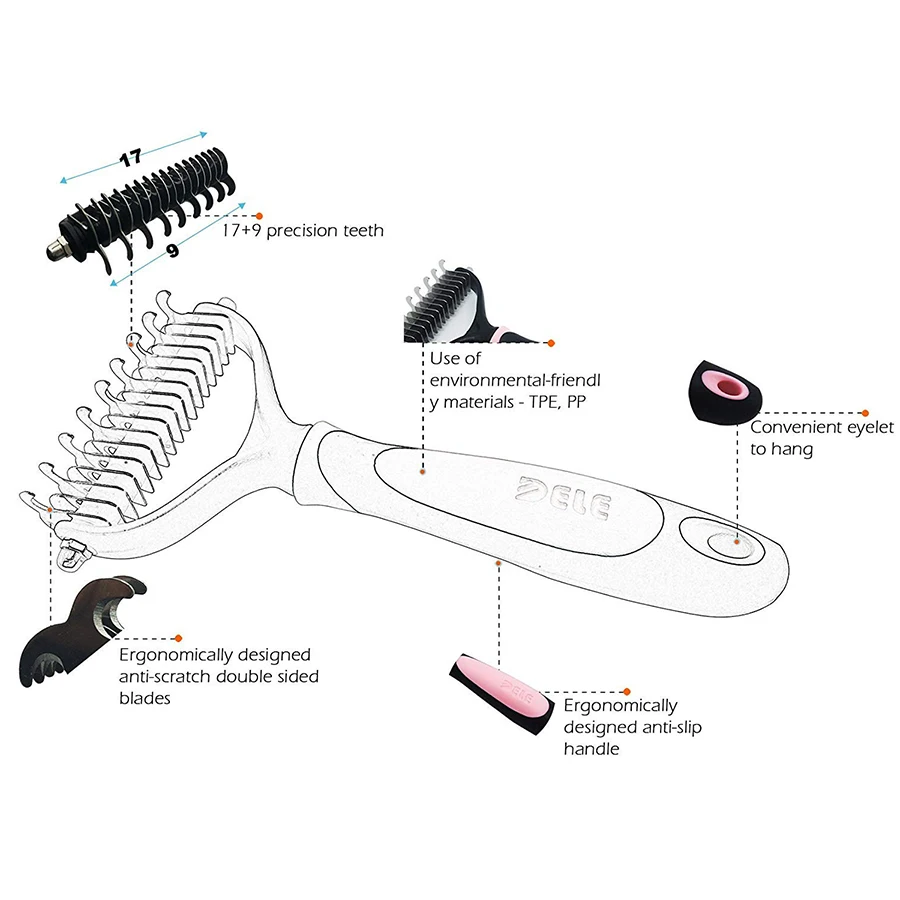 17

9

17+9 precision teeth

Use of environmental-friendl y materials - TPE, PP

Convenient eyelet to hang

DELE

Ergonomically designed anti-scratch double sided blades

DELE

Ergonomically designed anti-slip handle