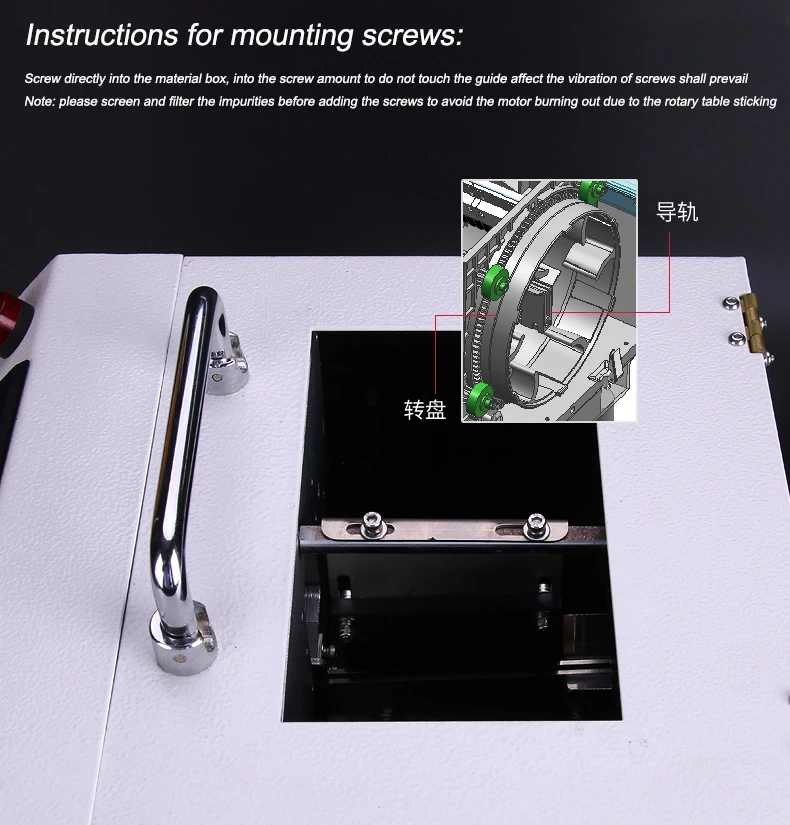 Instructions for mounting screws:

Screw directly into the material box, into the screw amount to do not touch the guide affect the vibration of screws shall prevail

Note: please screen and filter the impurities before adding the screws to avoid the motor burning out due to the rotary table sticking

导轨

转盘