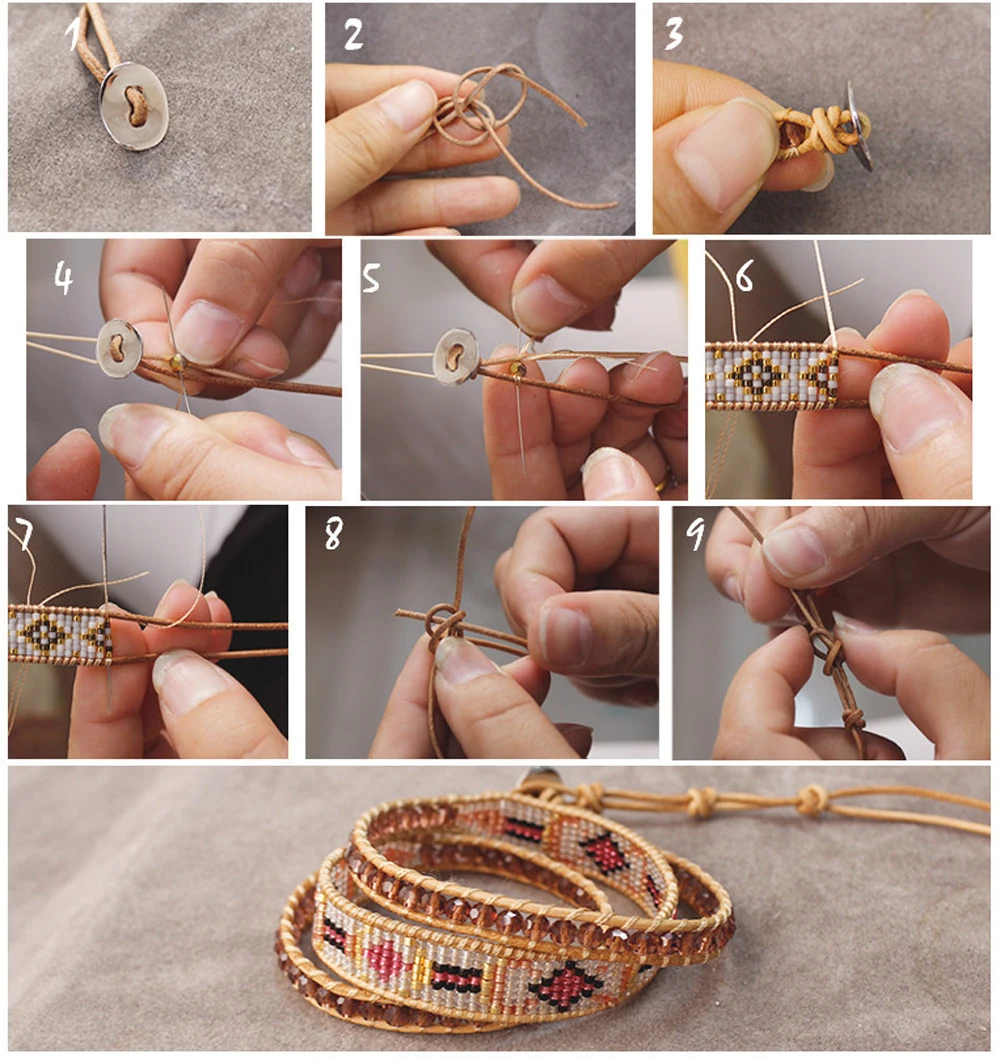 1

2

3

4

5

6

7

8

9