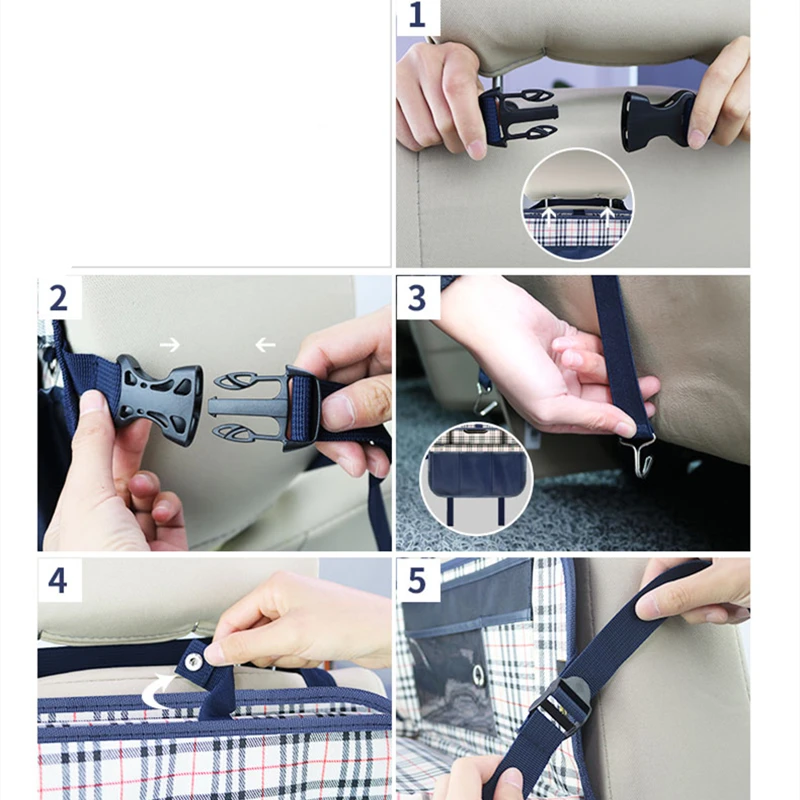 1

2

3

4

5