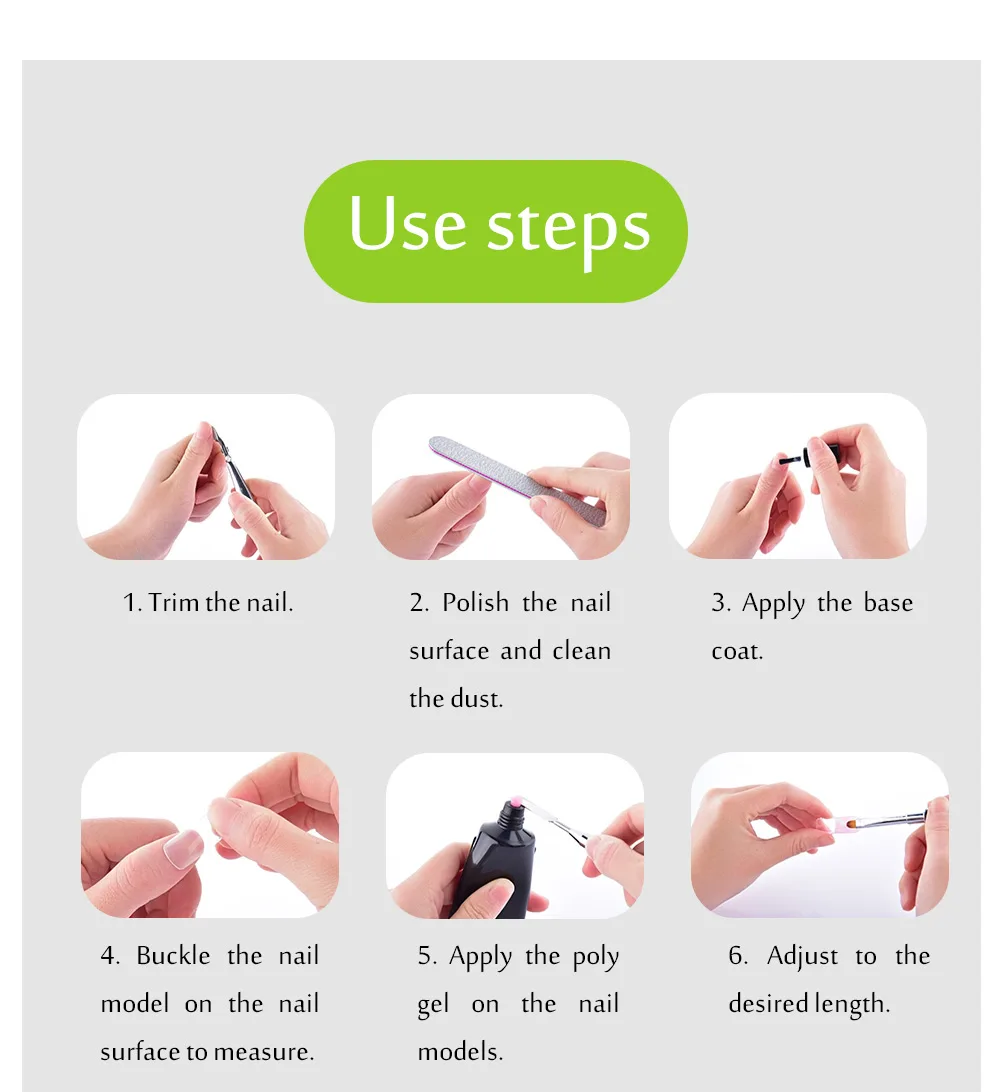 Use steps

1. Trim the nail.

2. Polish the nail surface and clean the dust.

3. Apply the base coat.

4. Buckle the nail model on the nail surface to measure.

5. Apply the poly gel on the nail models.

6. Adjust to the desired length.