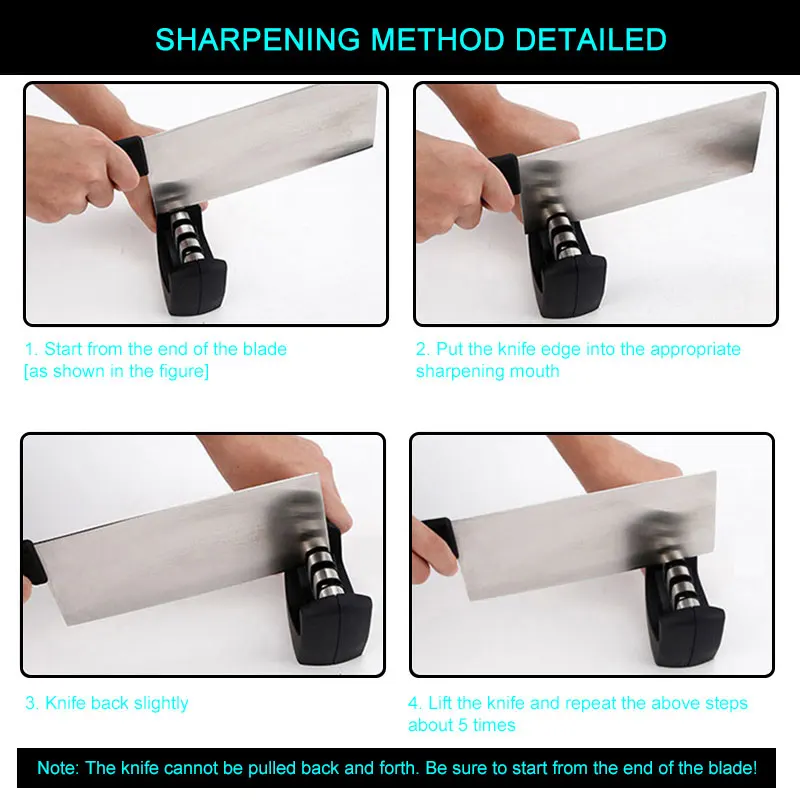 SHARPENING METHOD DETAILED

1. Start from the end of the blade
[as shown in the figure]

2. Put the knife edge into the appropriate sharpening mouth

3. Knife back slightly

4. Lift the knife and repeat the above steps about 5 times

Note: The knife cannot be pulled back and forth. Be sure to start from the end of the blade!