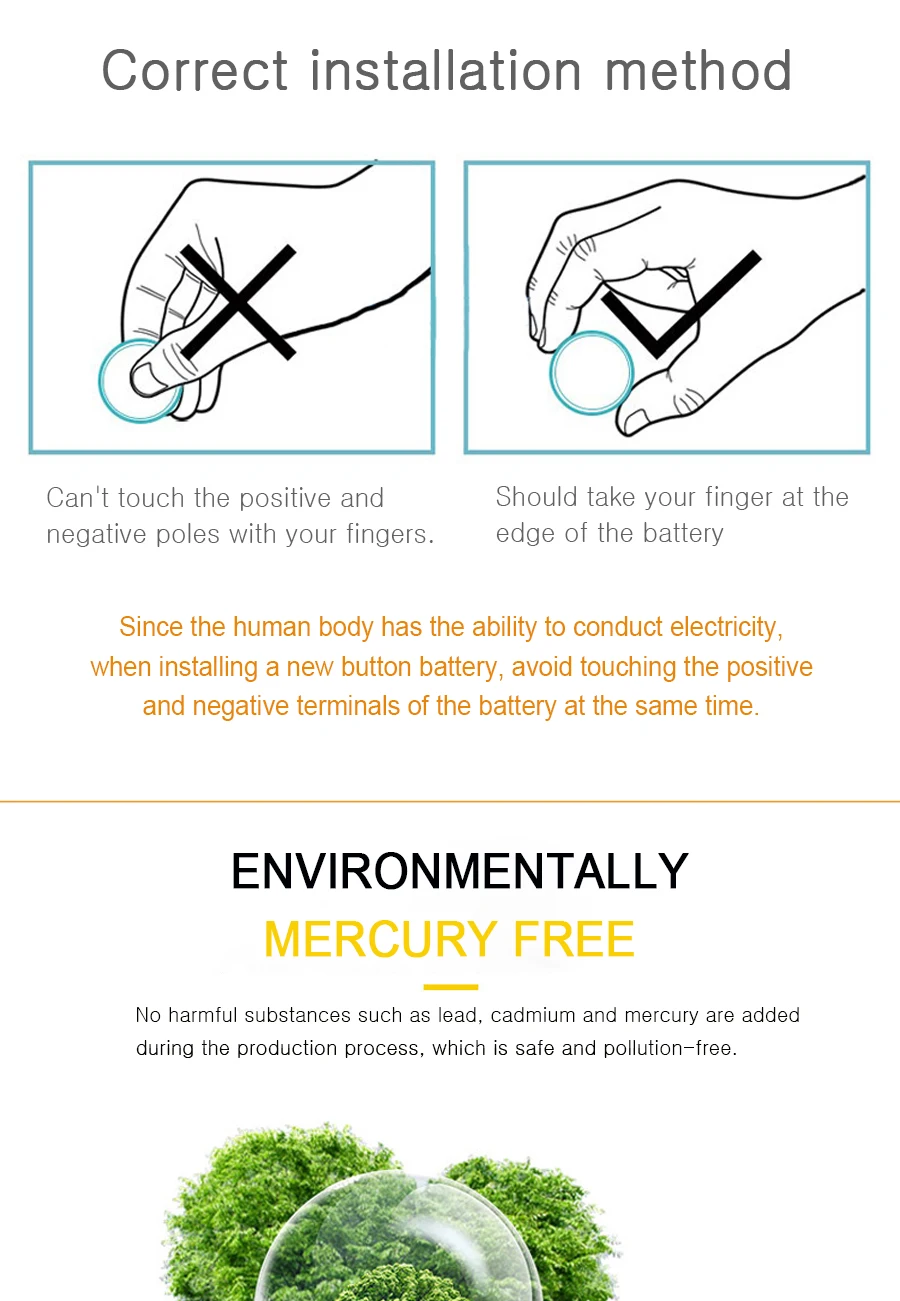 Correct installation method

Can't touch the positive and negative poles with your fingers.

Should take your finger at the edge of the battery

Since the human body has the ability to conduct electricity, when installing a new button battery, avoid touching the positive and negative terminals of the battery at the same time.

ENVIRONMENTALLY
MERCURY FREE

No harmful substances such as lead, cadmium and mercury are added during the production process, which is safe and pollution-free.