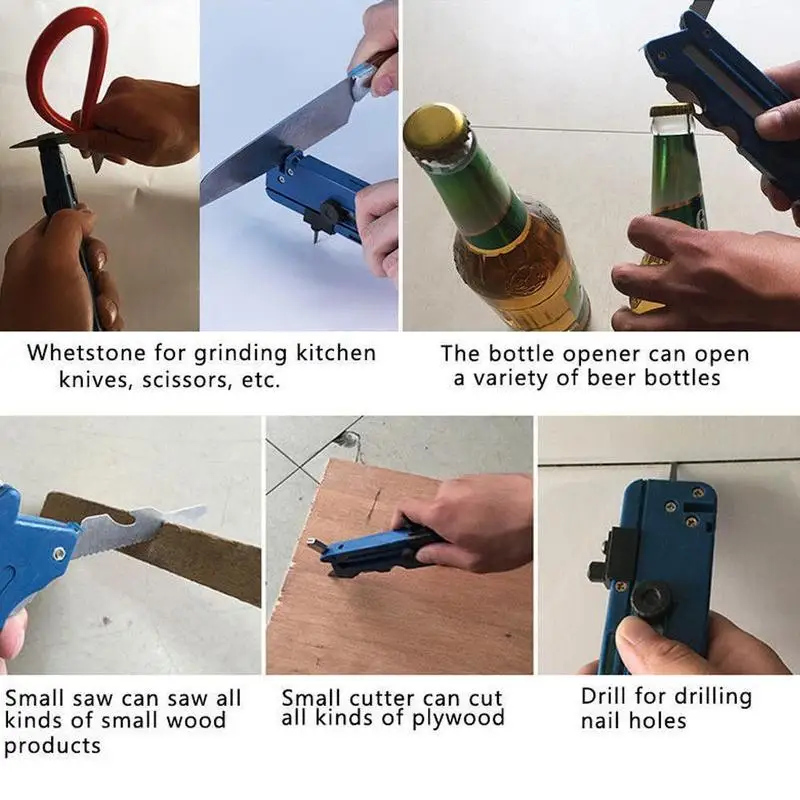 Whetstone for grinding kitchen knives, scissors, etc.

The bottle opener can open a variety of beer bottles

Small saw can saw all kinds of small wood products

Small cutter can cut all kinds of plywood

Drill for drilling nail holes