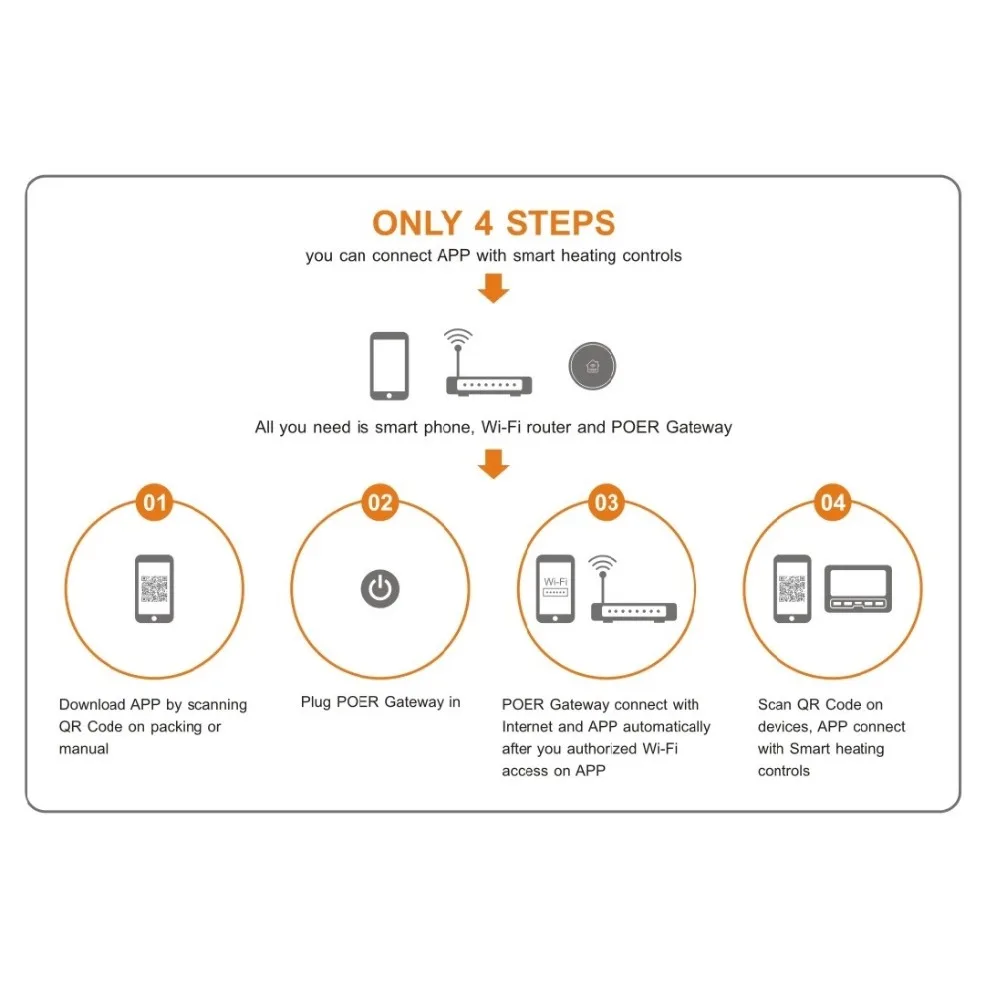 ONLY 4 STEPS
you can connect APP with smart heating controls

All you need is smart phone, Wi-Fi router and POER Gateway

01
Download APP by scanning QR Code on packing or manual

02
Plug POER Gateway in

03
Wi-Fi
POER Gateway connect with Internet and APP automatically after you authorized Wi-Fi access on APP

04
Scan QR Code on devices, APP connect with Smart heating controls