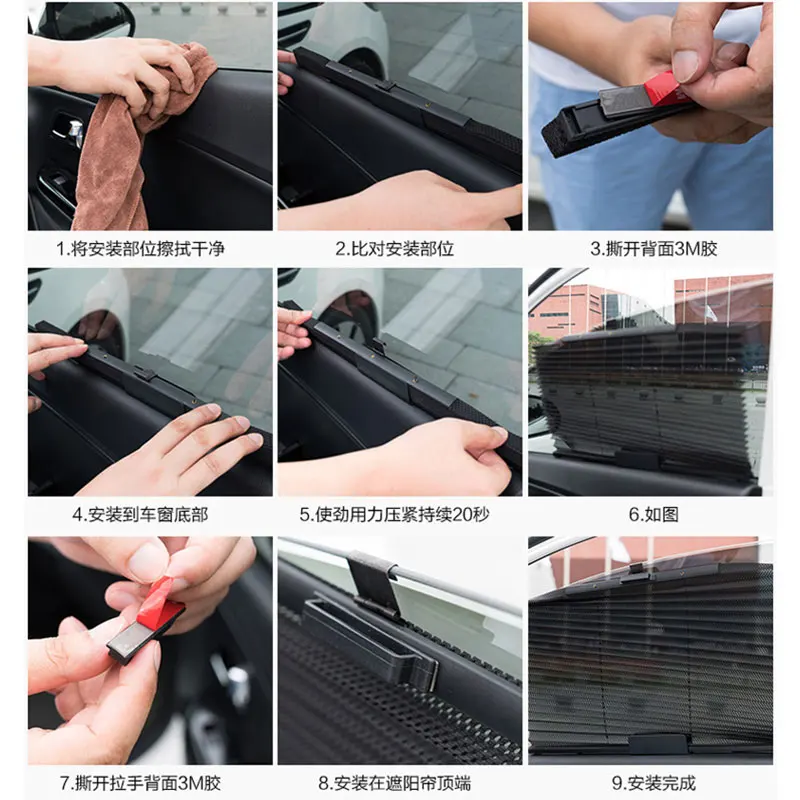 1.将安装部位擦拭干净

2.比对安装部位

3.撕开背面3M胶

4.安装到车窗底部

5.使劲用力压紧持续20秒

6.如图

7.撕开拉手背面3M胶

8.安装在遮阳帘顶端

9.安装完成