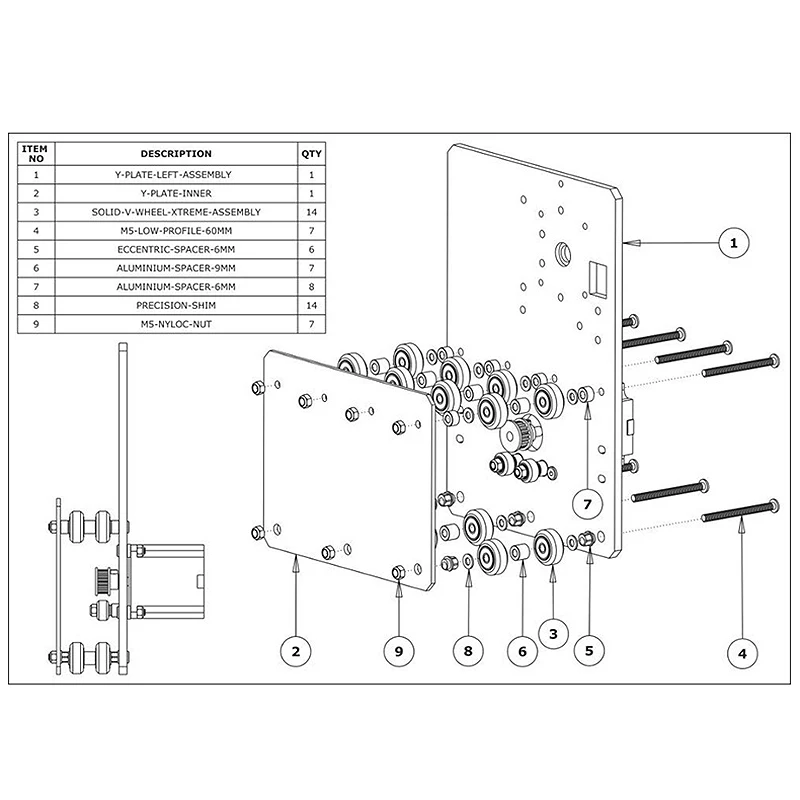 | ITEM NO | DESCRIPTION | QTY |
|---|---|---|
| 1 | Y-PLATE-LEFT-ASSEMBLY | 1 |
| 2 | Y-PLATE-INNER | 1 |
| 3 | SOLID-V-WHEEL-XTREME-ASSEMBLY | 14 |
| 4 | M5-LOW-PROFILE-60MM | 7 |
| 5 | ECCENTRIC-SPACER-6MM | 6 |
| 6 | ALUMINIUM-SPACER-9MM | 7 |
| 7 | ALUMINIUM-SPACER-6MM | 8 |
| 8 | PRECISION-SHIM | 14 |
| 9 | M5-NYLOC-NUT | 7 |

1

7

2

9

8

6

3

5

4