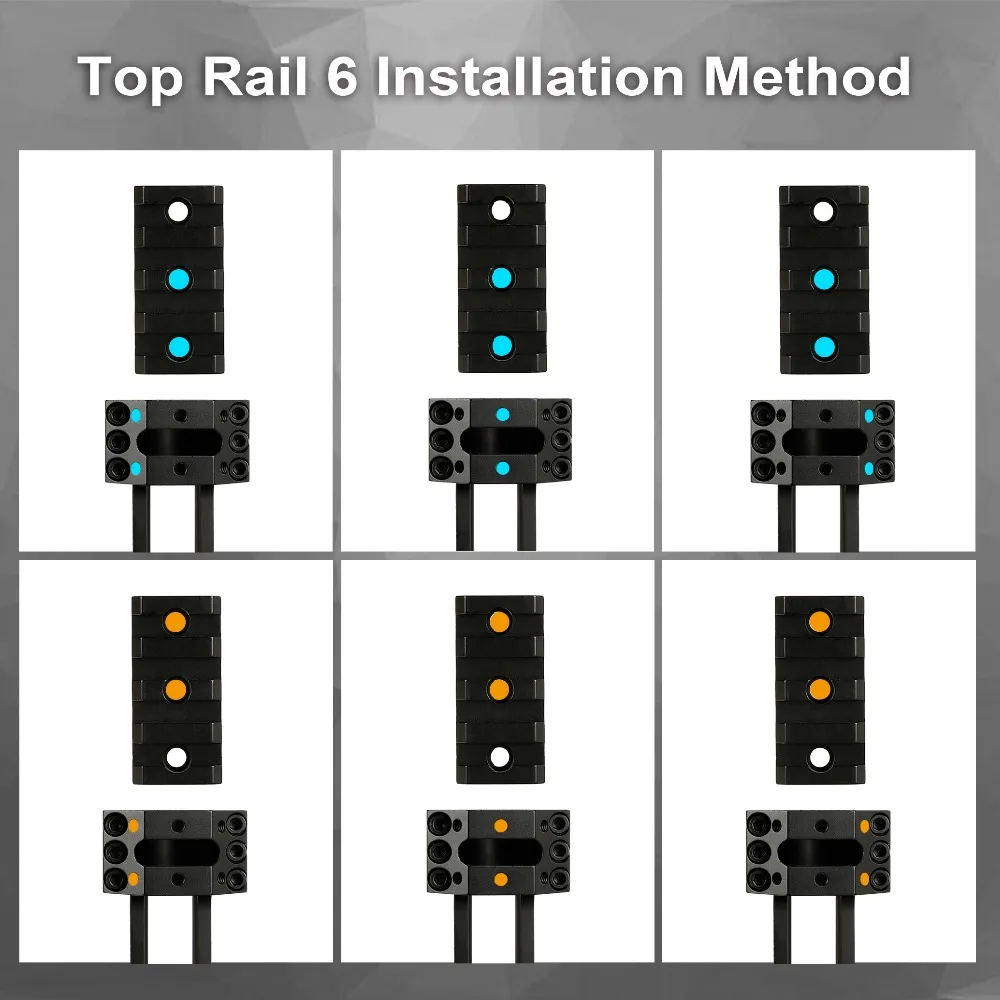 Top Rail 6 Installation Method