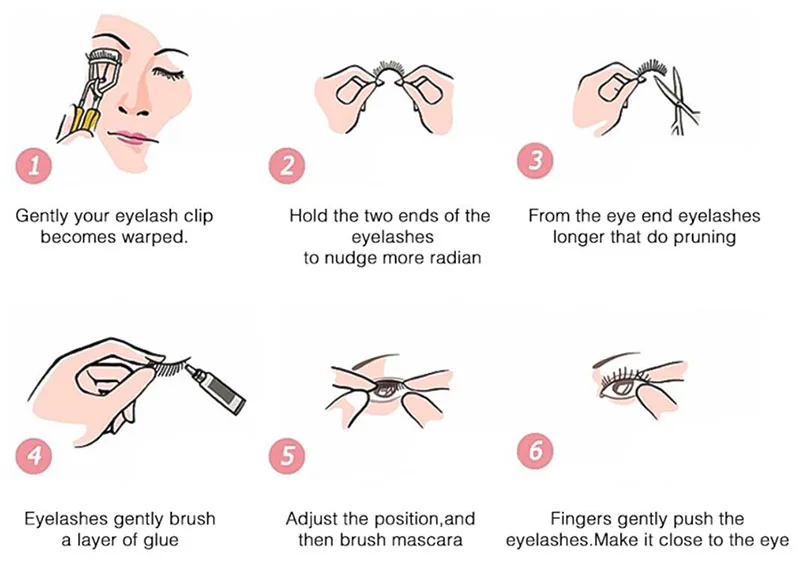 1

Gently your eyelash clip becomes warped.

2

Hold the two ends of the eyelashes
to nudge more radian

3

From the eye end eyelashes longer that do pruning

4

Eyelashes gently brush a layer of glue

5

Adjust the position,and then brush mascara

6

Fingers gently push the eyelashes.Make it close to the eye