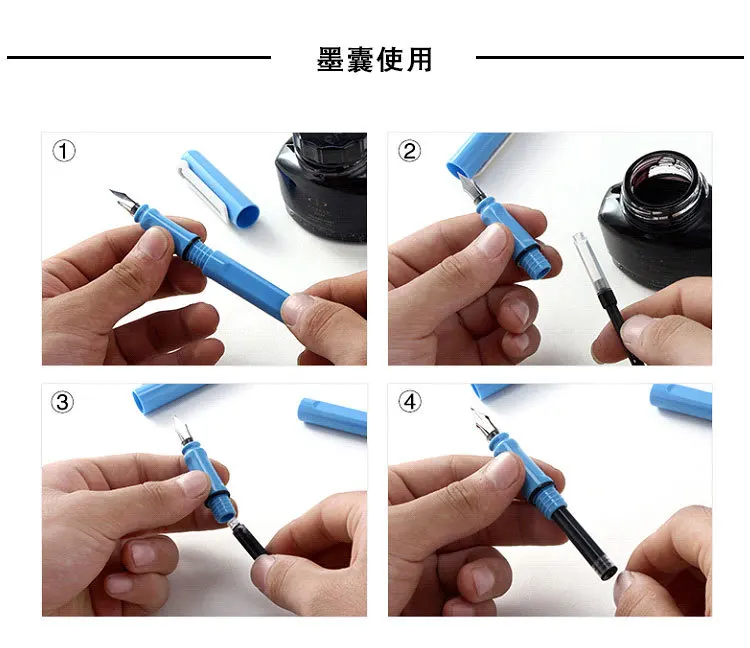 墨囊使用

①

②

③

④