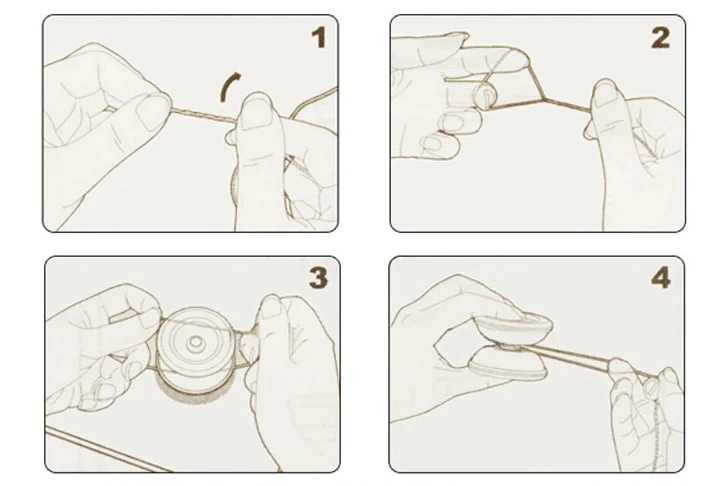 1

2

3

4