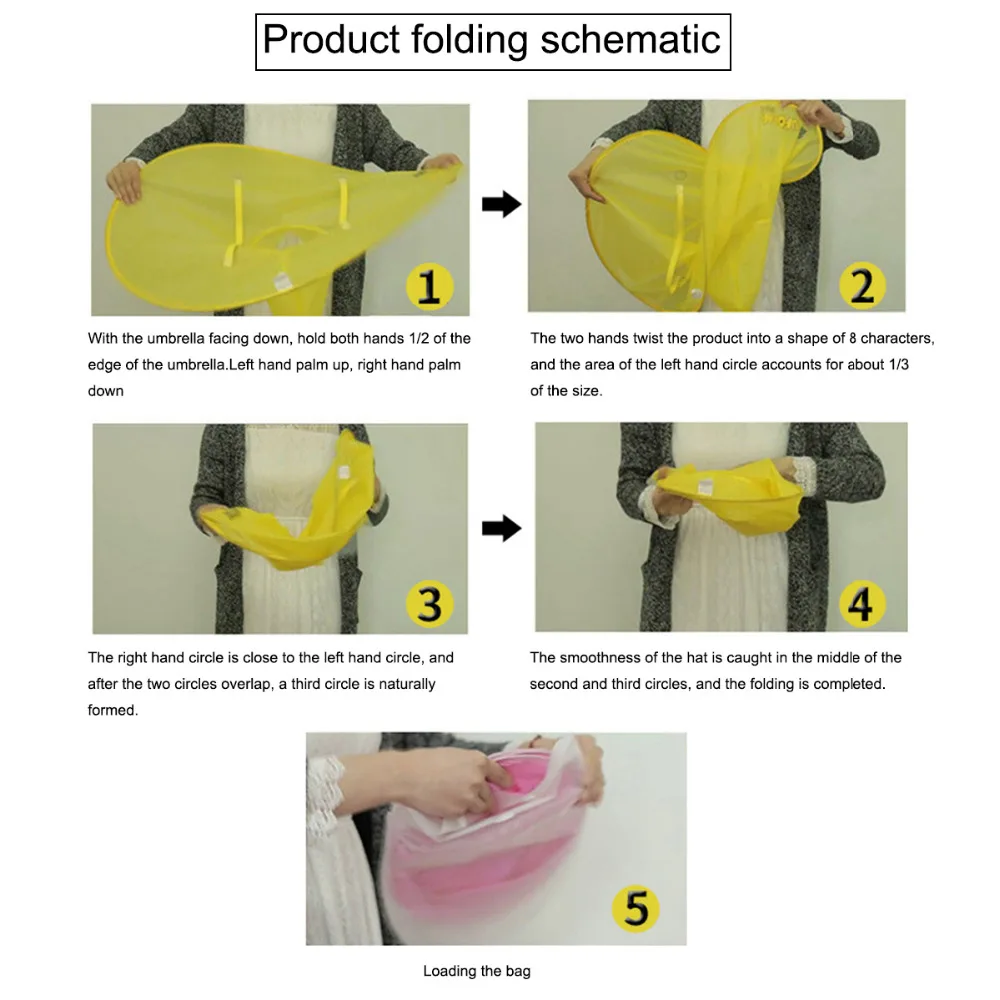 Product folding schematic

1

With the umbrella facing down, hold both hands 1/2 of the edge of the umbrella.Left hand palm up, right hand palm down

2

The two hands twist the product into a shape of 8 characters, and the area of the left hand circle accounts for about 1/3 of the size.

3

The right hand circle is close to the left hand circle, and after the two circles overlap, a third circle is naturally formed.

4

The smoothness of the hat is caught in the middle of the second and third circles, and the folding is completed.

5

Loading the bag