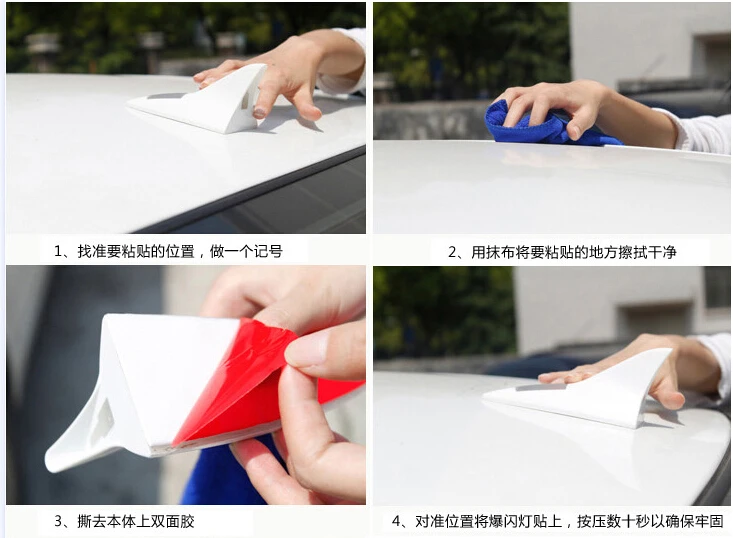 1、找准要粘贴的位置，做一个记号

2、用抹布将要粘贴的地方擦拭干净

3、撕去本体上双面胶

4、对准位置将爆闪灯贴上，按压数十秒以确保牢固