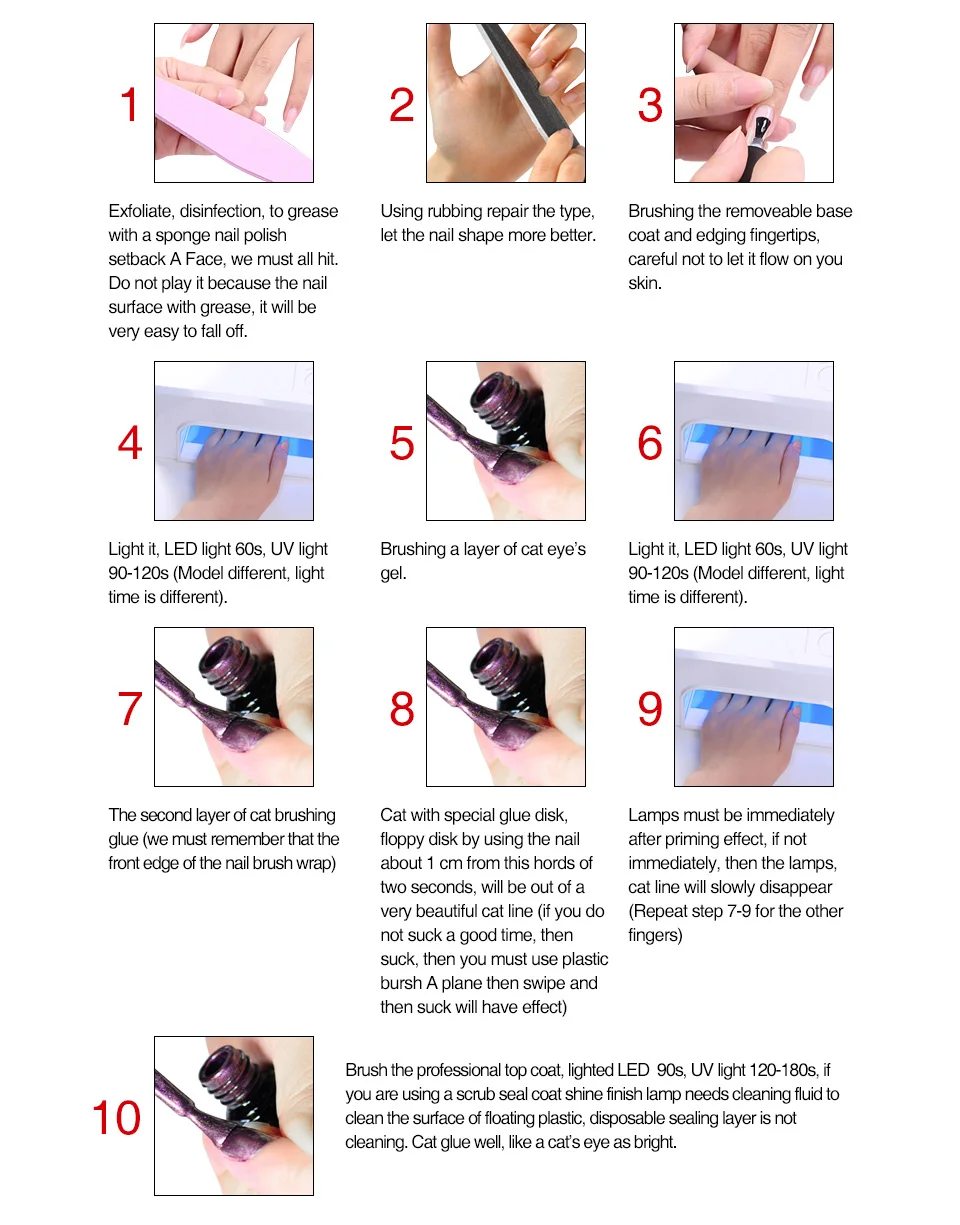 1

Exfoliate, disinfection, to grease with a sponge nail polish setback A Face, we must all hit. Do not play it because the nail surface with grease, it will be very easy to fall off.

2

Using rubbing repair the type, let the nail shape more better.

3

Brushing the removeable base coat and edging fingertips, careful not to let it flow on you skin.

4

Light it, LED light 60s, UV light 90-120s (Model different, light time is different).

5

Brushing a layer of cat eye's gel.

6

Light it, LED light 60s, UV light 90-120s (Model different, light time is different).

7

The second layer of cat brushing glue (we must remember that the front edge of the nail brush wrap)

8

Cat with special glue disk, floppy disk by using the nail about 1 cm from this hords of two seconds, will be out of a very beautiful cat line (if you do not suck a good time, then suck, then you must use plastic bursh A plane then swipe and then suck will have effect)

9

Lamps must be immediately after priming effect, if not immediately, then the lamps, cat line will slowly disappear (Repeat step 7-9 for the other fingers)

10

Brush the professional top coat, lighted LED 90s, UV light 120-180s, if you are using a scrub seal coat shine finish lamp needs cleaning fluid to clean the surface of floating plastic, disposable sealing layer is not cleaning. Cat glue well, like a cat's eye as bright.