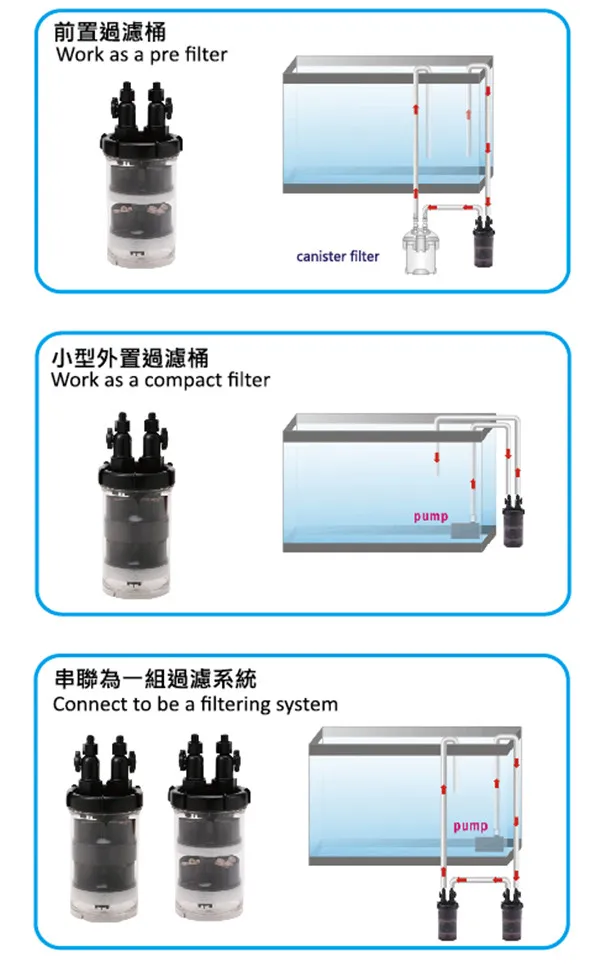 前置過濾桶
Work as a pre filter

canister filter

小型外置過濾桶
Work as a compact filter

pump

串聯為一組過濾系統
Connect to be a filtering system

pump