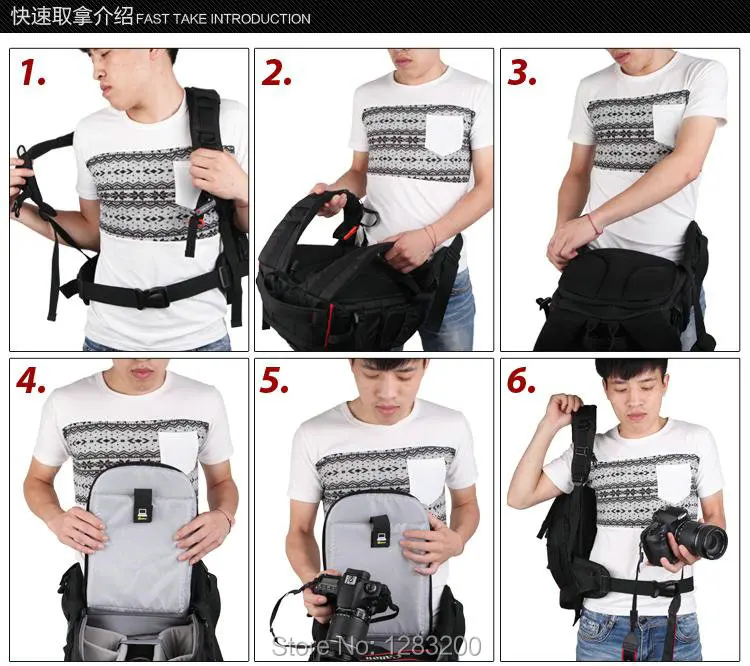 快速取拿介绍 FAST TAKE INTRODUCTION

1.

2.

3.

4.

5.

6.

Canon

Store No: 1283200