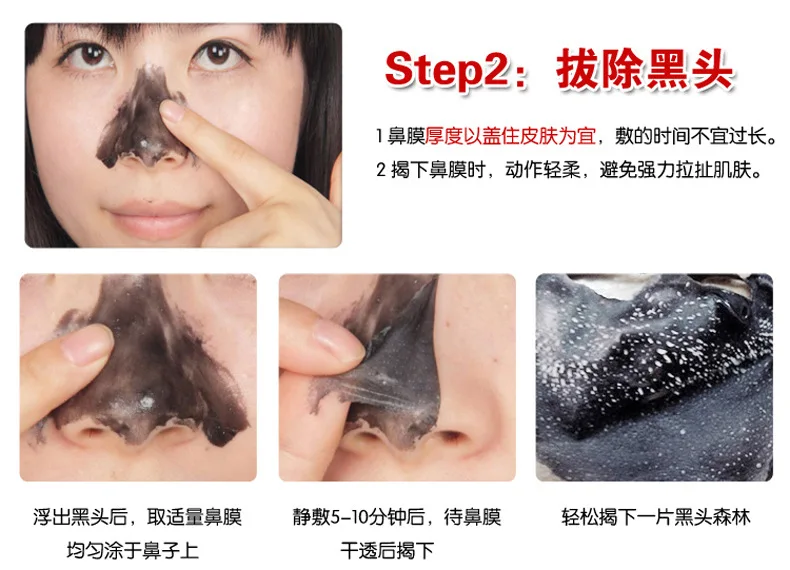 Step2：拔除黑头

1 鼻膜厚度以盖住皮肤为宜，敷的时间不宜过长。
2 揭下鼻膜时，动作轻柔，避免强力拉扯肌肤。

浮出黑头后，取适量鼻膜均匀涂于鼻子上

静敷5-10分钟后，待鼻膜干透后揭下

轻松揭下一片黑头森林