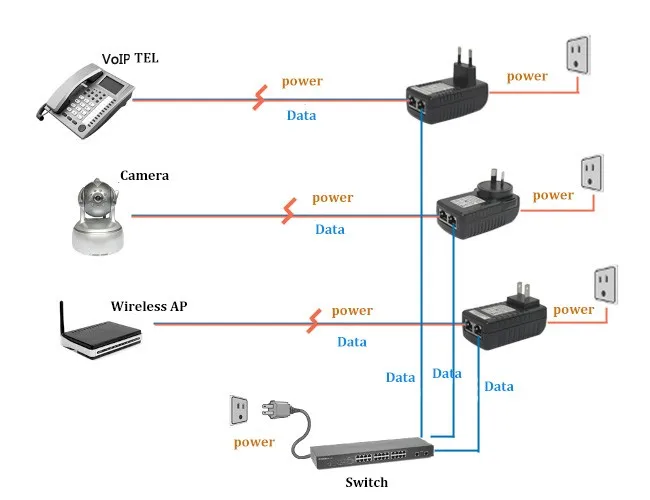 VoIP TEL

power

Data

power

Camera

power

Data

power

Wireless AP

power

Data

power

Data

Data

Data

power

Switch