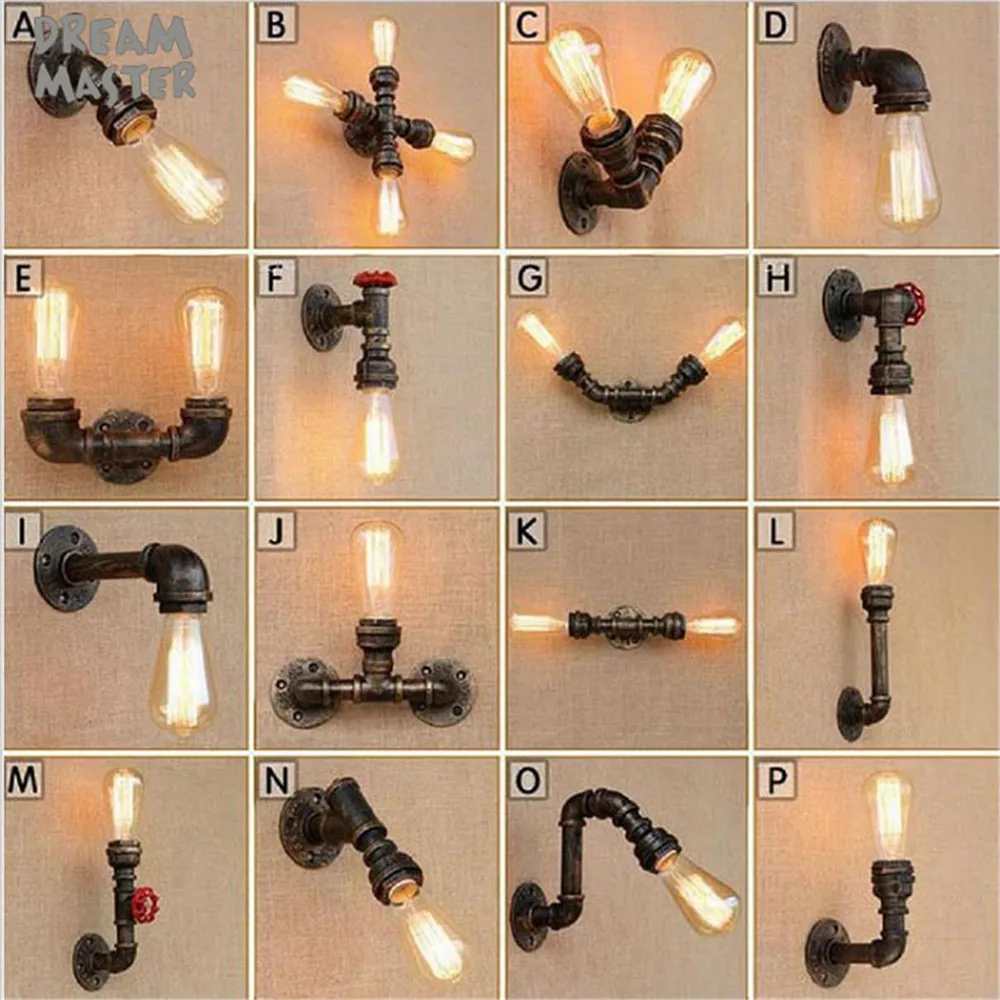 A
DREAM MASTER
B
C
D
E
F
G
H
I
J
K
L
M
N
O
P