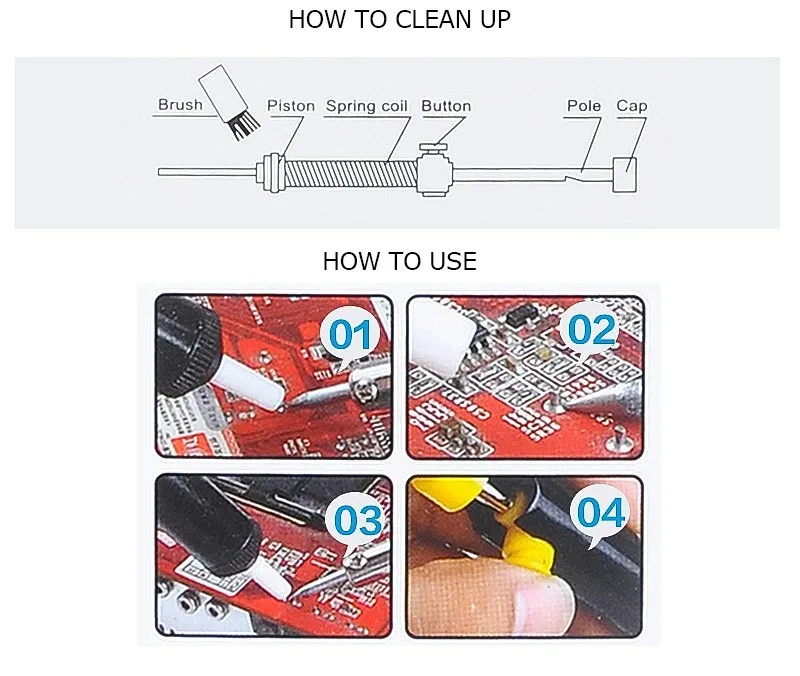 HOW TO CLEAN UP

Brush
Piston
Spring coil
Button
Pole
Cap

HOW TO USE

01
02
03
04