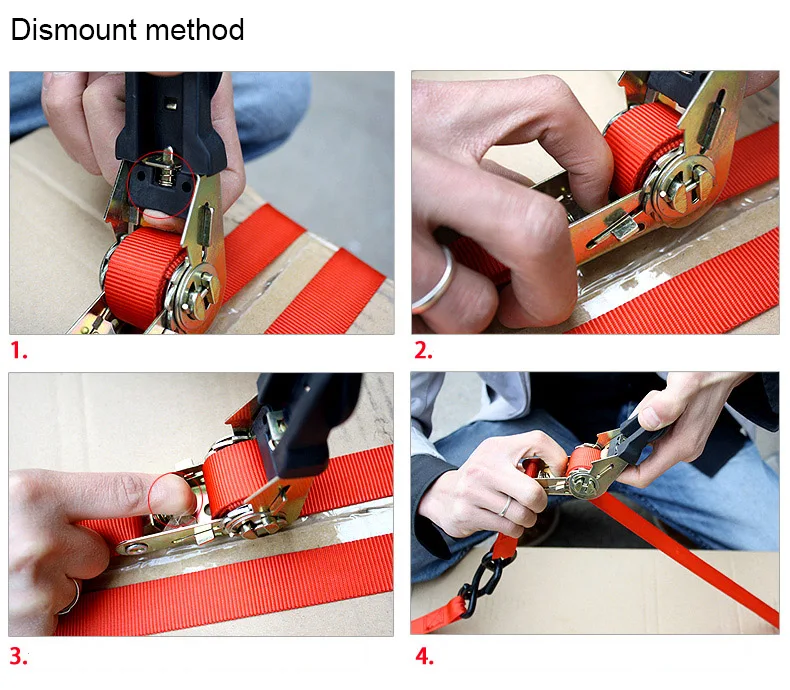 Dismount method

1.

2.

3.

4.