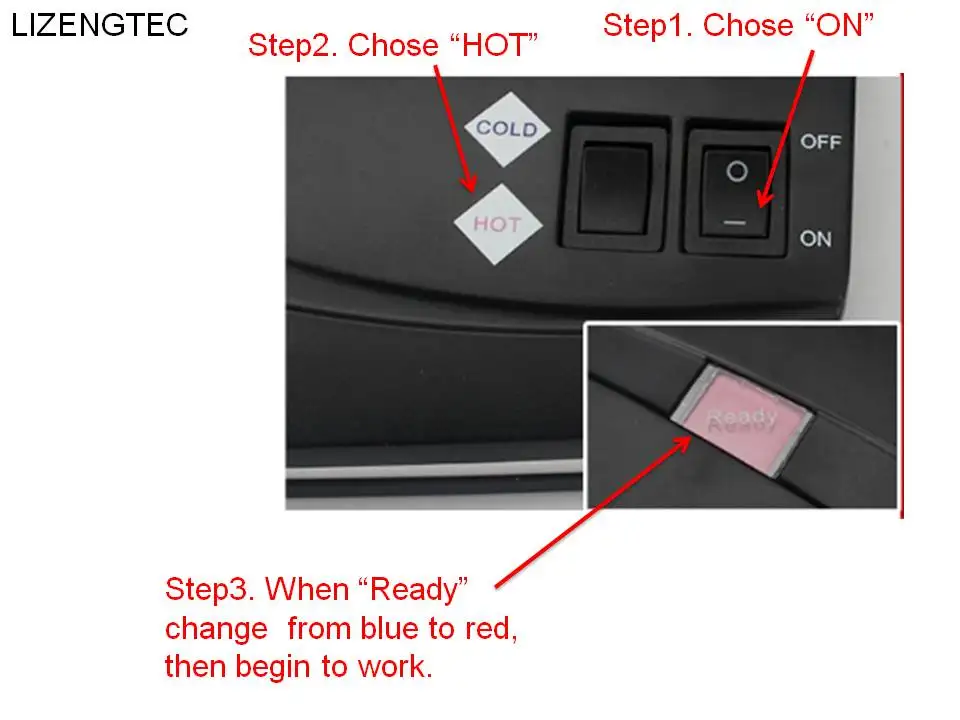 LIZENGTEC

Step2. Chose “HOT”

Step1. Chose “ON”

COLD

HOT

OFF

ON

Ready

Step3. When “Ready” change from blue to red, then begin to work.