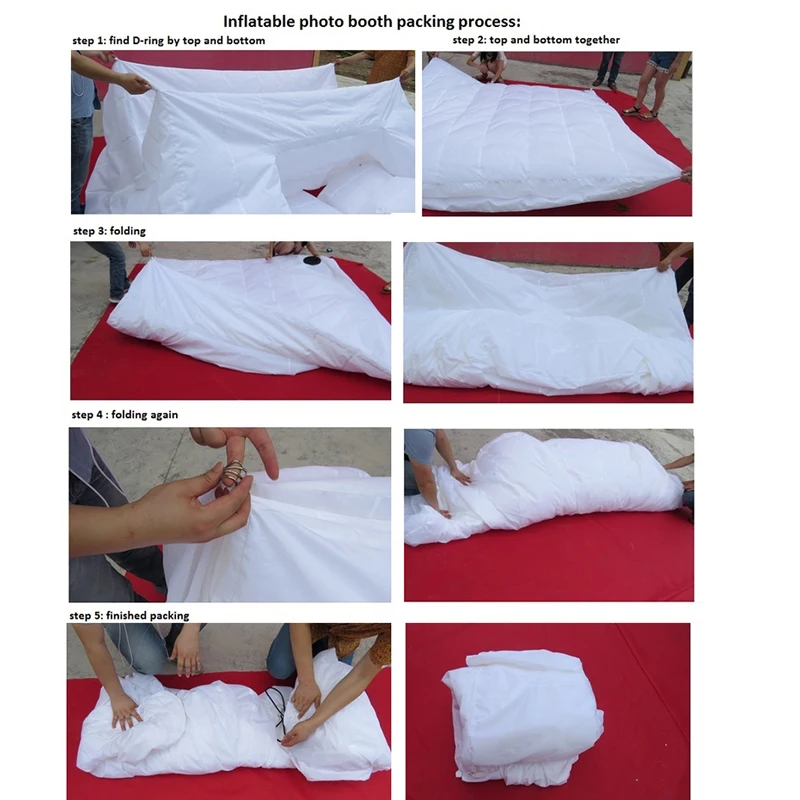 Inflatable photo booth packing process:

step 1: find D-ring by top and bottom

step 2: top and bottom together

step 3: folding

step 4 : folding again

step 5: finished packing