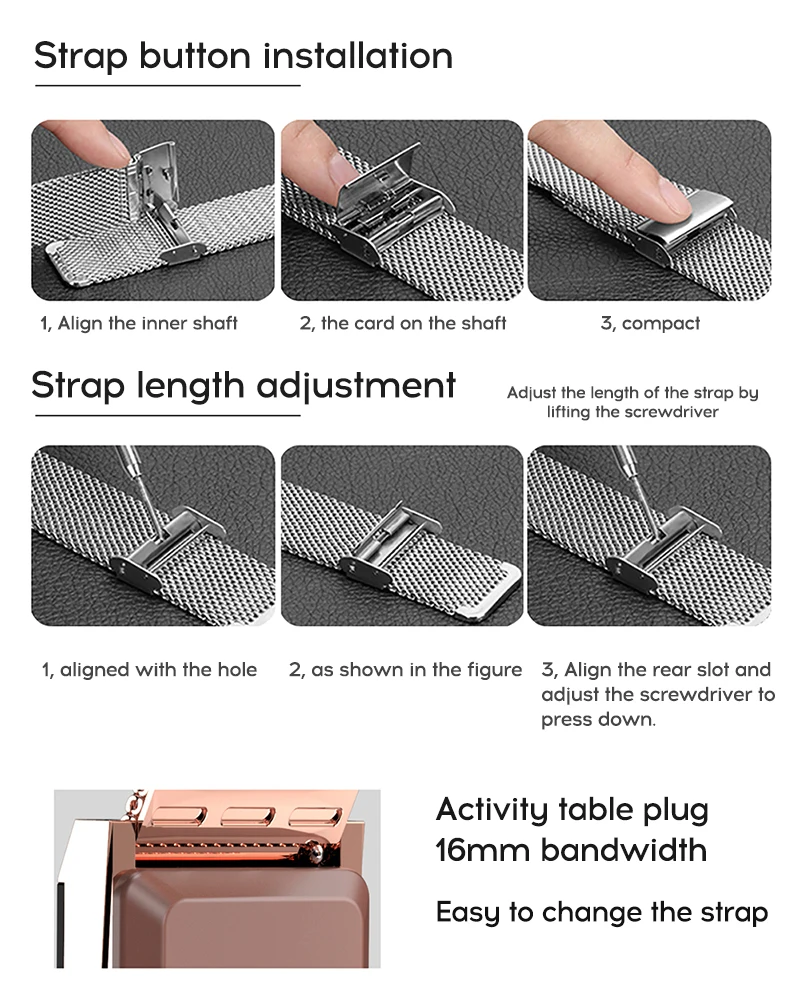 Strap button installation

1, Align the inner shaft

2, the card on the shaft

3, compact

Strap length adjustment

Adjust the length of the strap by lifting the screwdriver

1, aligned with the hole

2, as shown in the figure

3, Align the rear slot and adjust the screwdriver to press down.

Activity table plug
16mm bandwidth

Easy to change the strap