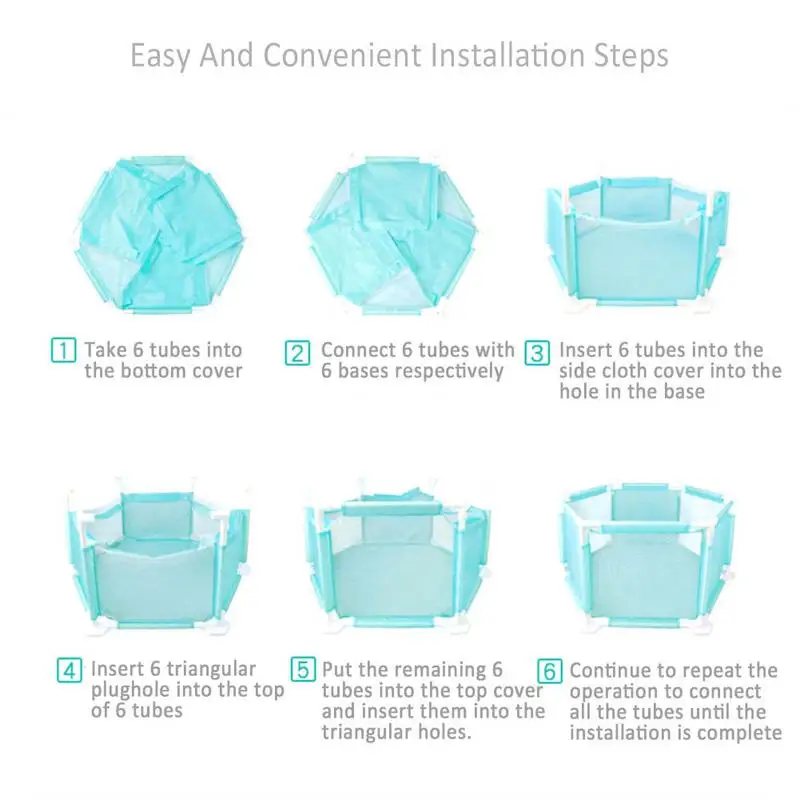 Easy And Convenient Installation Steps

1 Take 6 tubes into the bottom cover

2 Connect 6 tubes with 6 bases respectively

3 Insert 6 tubes into the side cloth cover into the hole in the base

4 Insert 6 triangular plughole into the top of 6 tubes

5 Put the remaining 6 tubes into the top cover and insert them into the triangular holes.

6 Continue to repeat the operation to connect all the tubes until the installation is complete