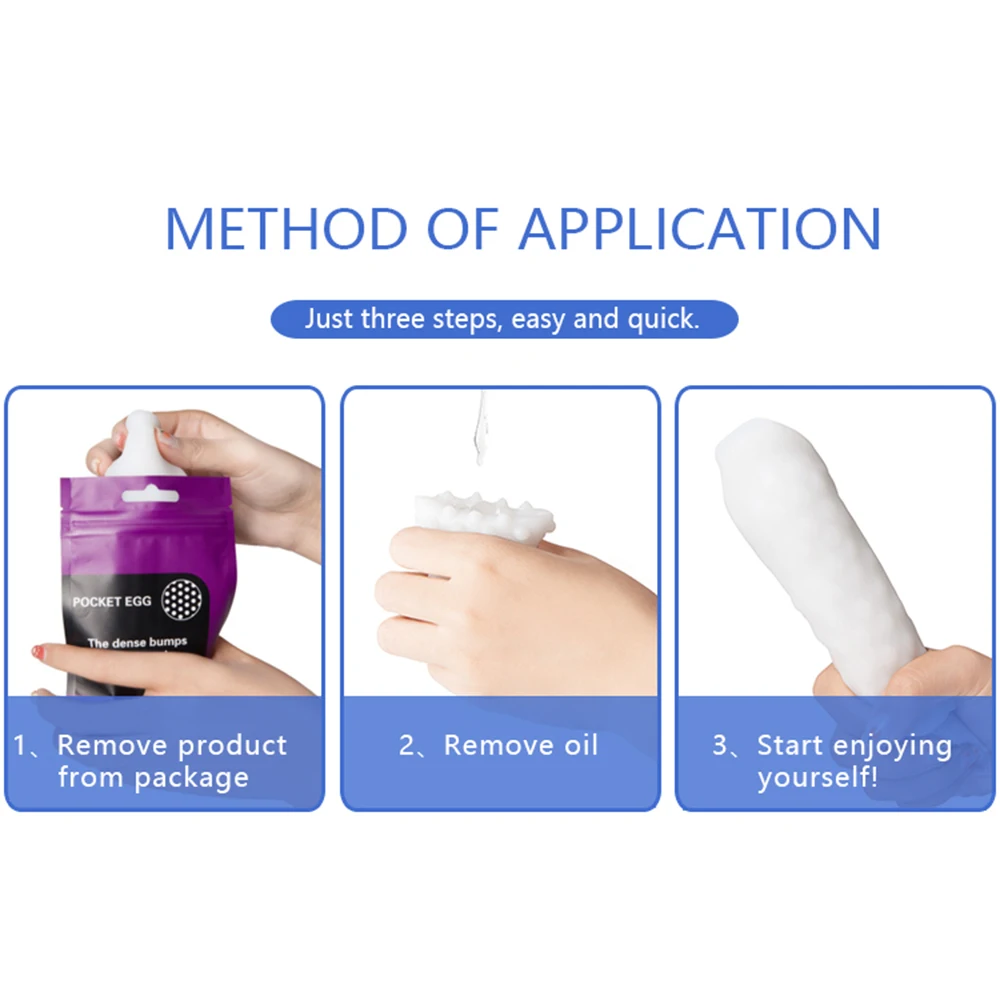 METHOD OF APPLICATION

Just three steps, easy and quick.

POCKET EGG

The dense bumps

1、Remove product from package

2、Remove oil

3、Start enjoying yourself!