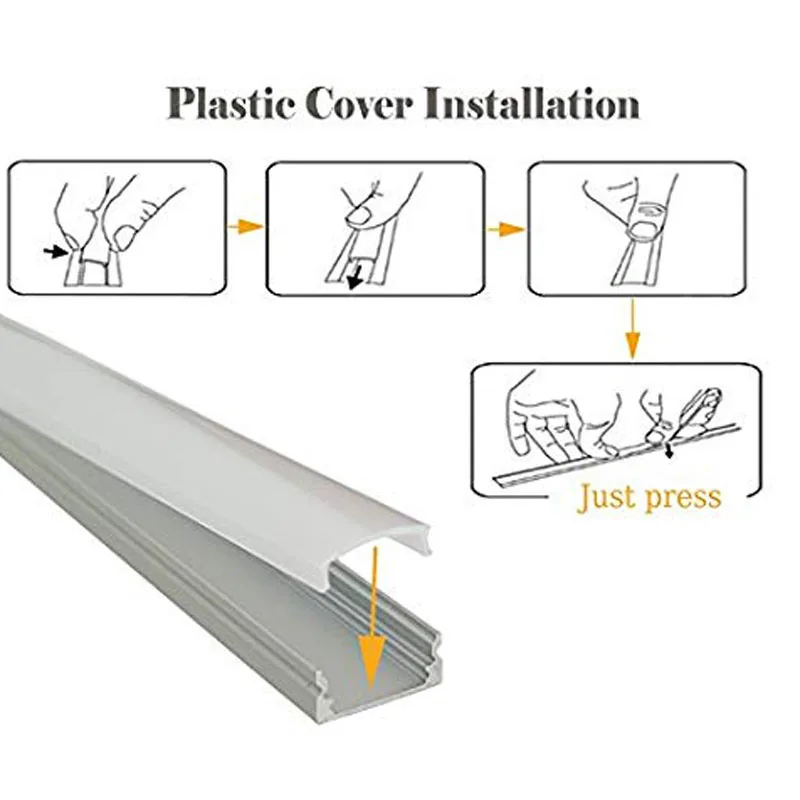 Plastic Cover Installation

Just press