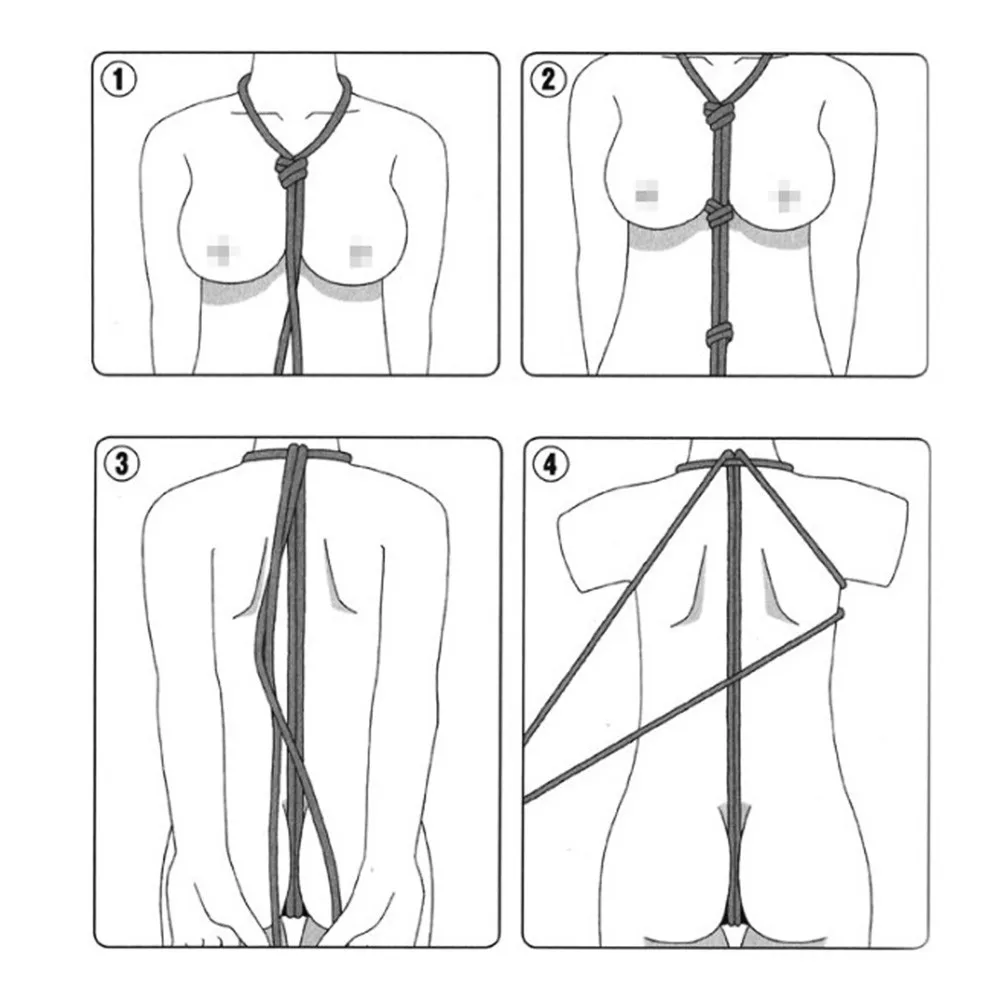 1
2
3
4