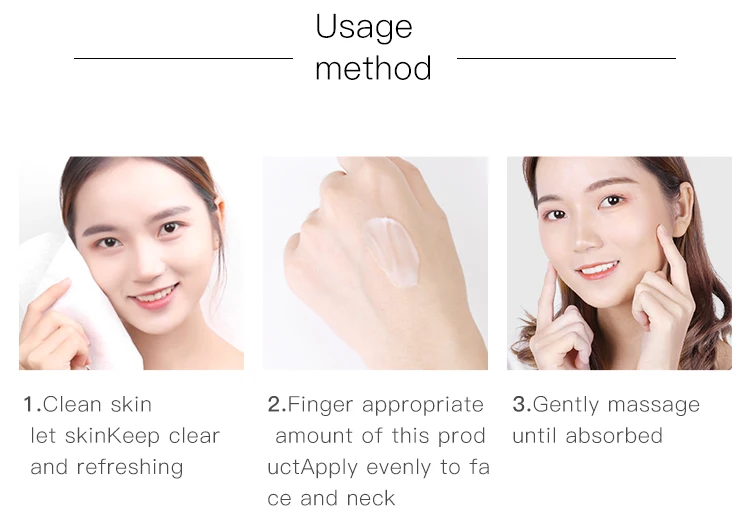 Usage method

1.Clean skin let skinKeep clear and refreshing

2.Finger appropriate amount of this prod uctApply evenly to fa ce and neck

3.Gently massage until absorbed