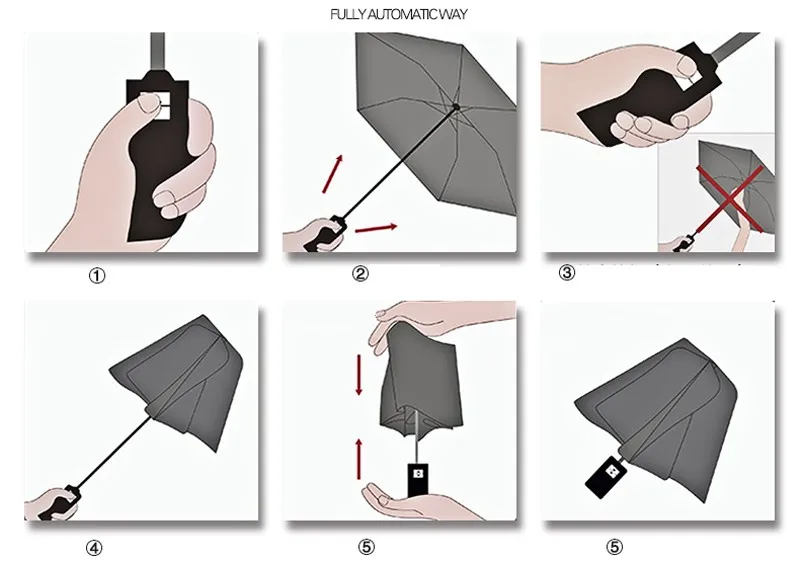 FULLY AUTOMATIC WAY

①

②

③

④

⑤

⑤