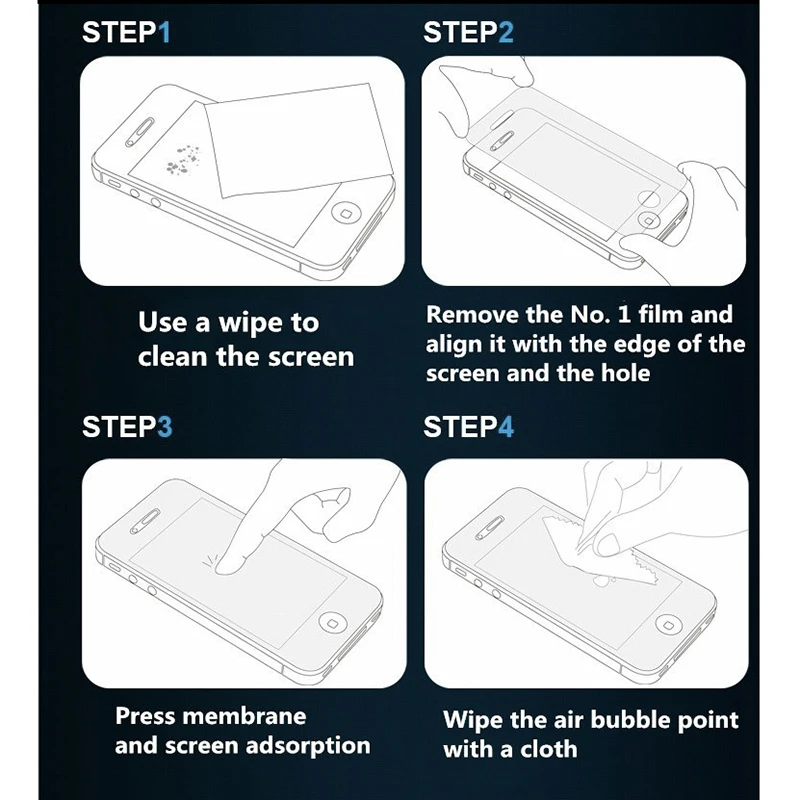 STEP1

Use a wipe to clean the screen

STEP2

Remove the No. 1 film and align it with the edge of the screen and the hole

STEP3

Press membrane and screen adsorption

STEP4

Wipe the air bubble point with a cloth