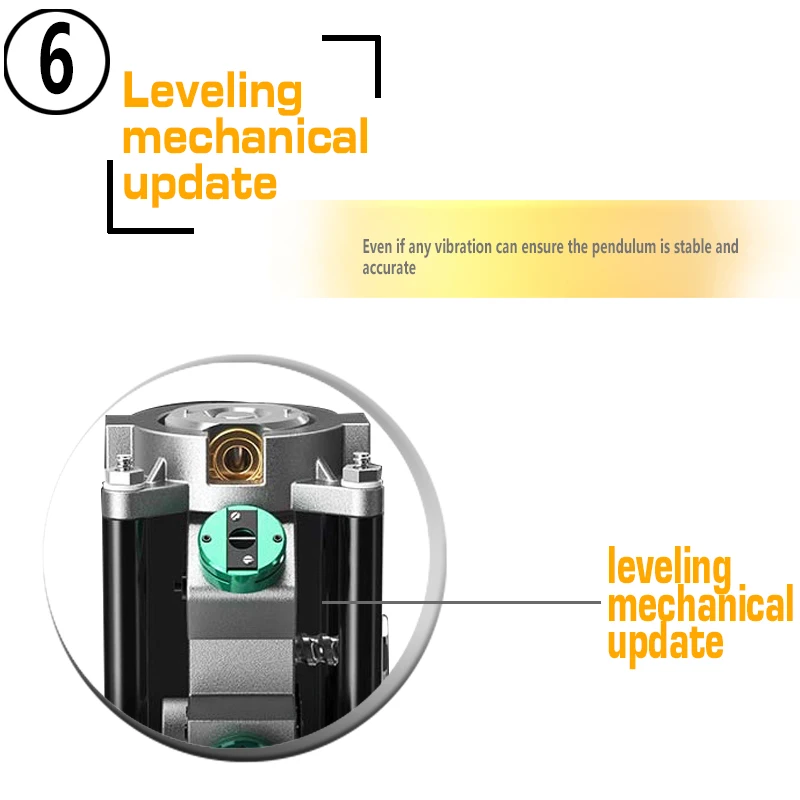 ⑥

Leveling mechanical update

Even if any vibration can ensure the pendulum is stable and accurate

leveling mechanical update