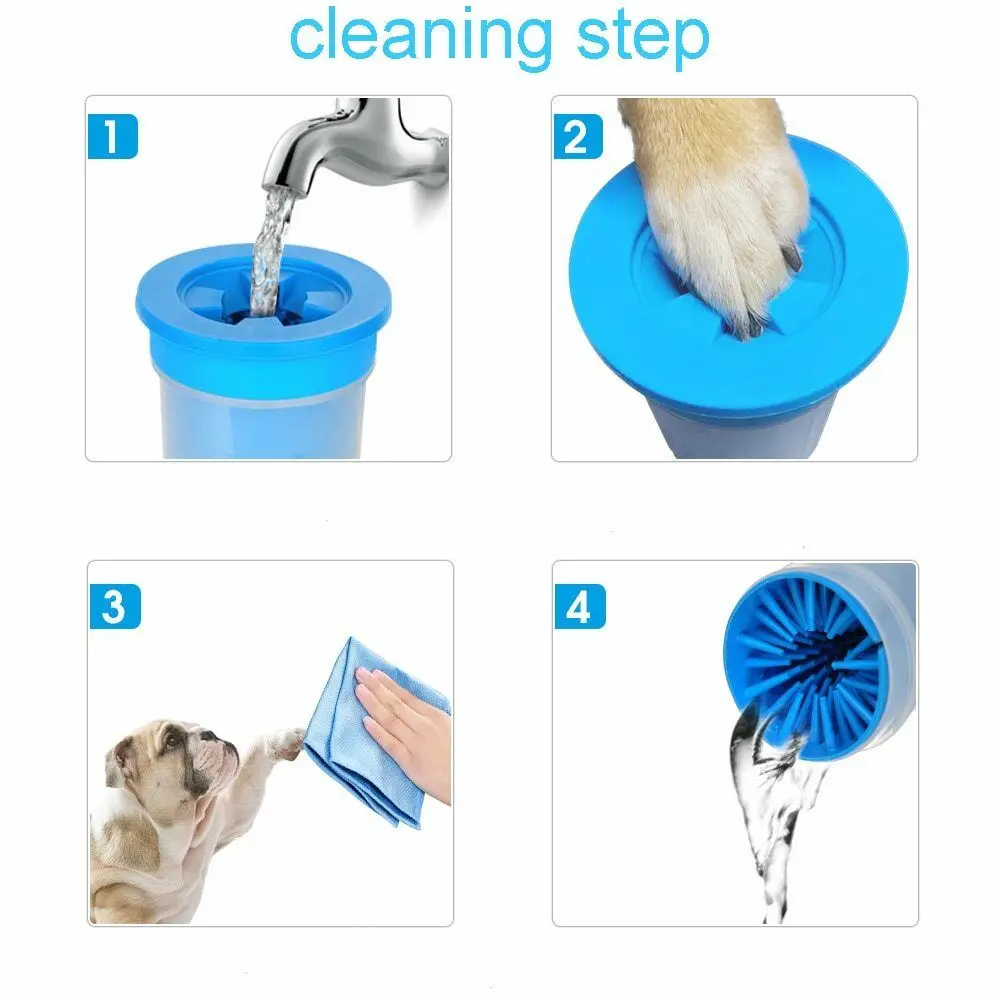 cleaning step

1

2

3

4