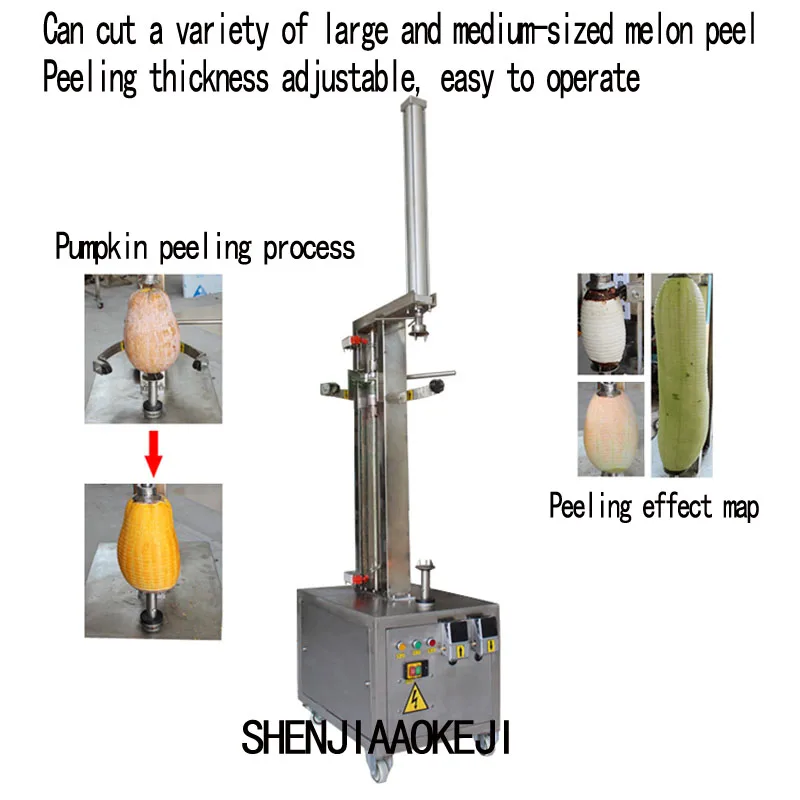 Can cut a variety of large and medium-sized melon peel
Peeling thickness adjustable, easy to operate

Pumpkin peeling process

Peeling effect map

SHENJIAAOKEJI