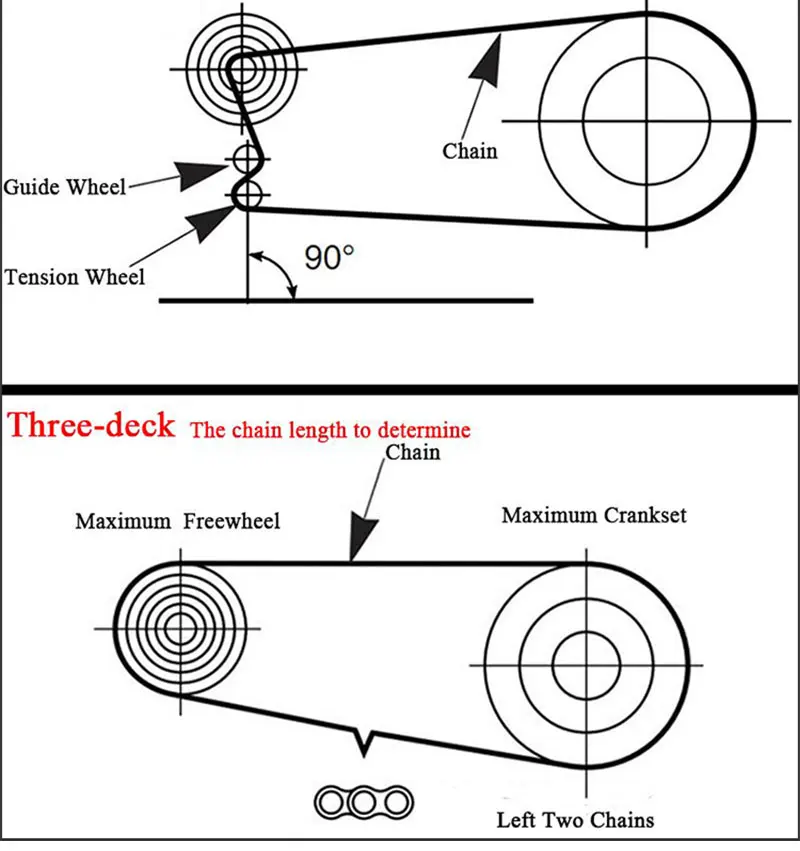 Chain

Guide Wheel

Tension Wheel

90°

Three-deck The chain length to determine

Chain

Maximum Freewheel

Maximum Crankset

Left Two Chains